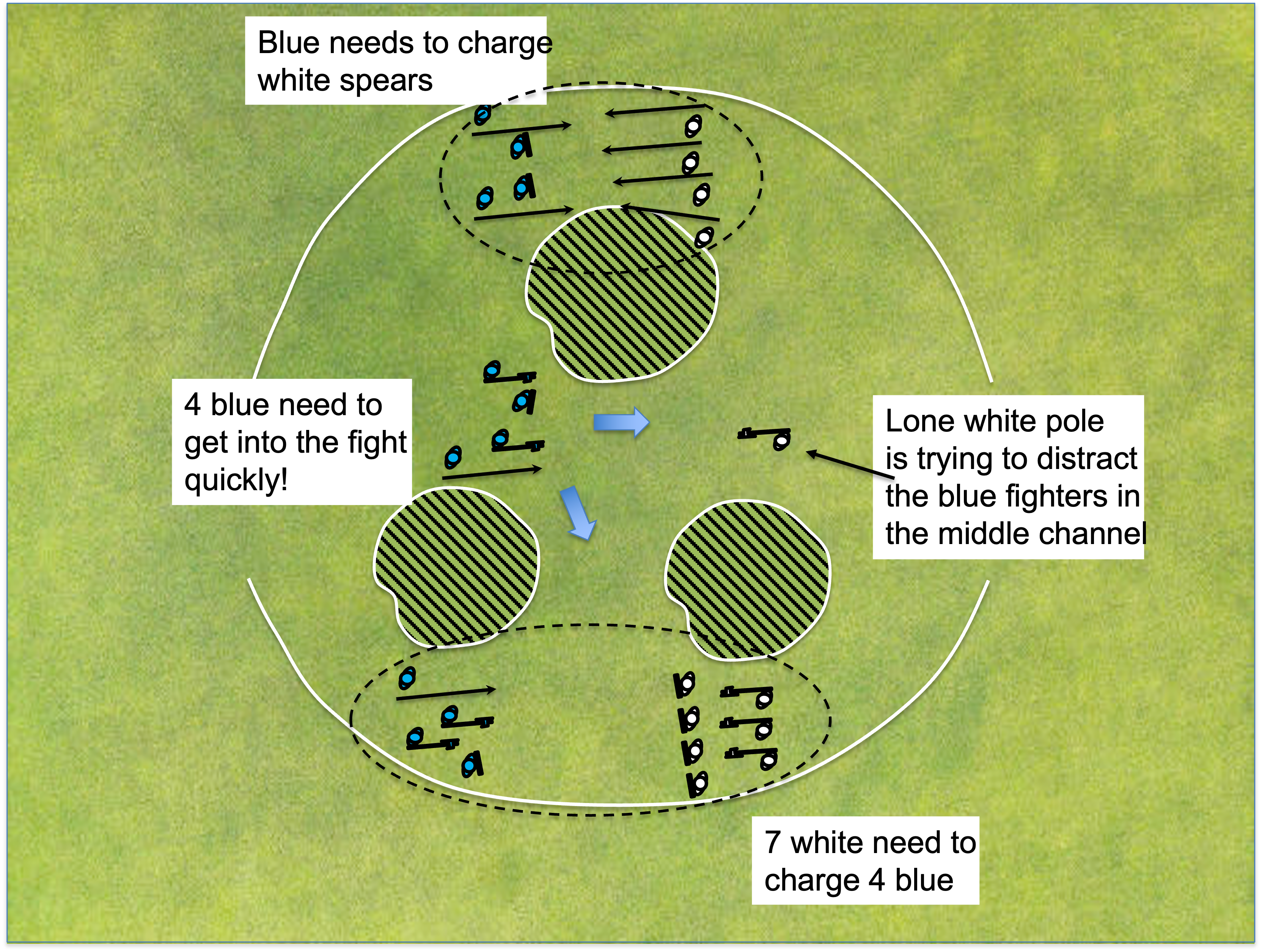 Blue needs to charge white spears

4 blue need to get into the fight quickly!

Lone white pole is trying to distract the blue fighters in the middle channel

7 white need to charge 4 blue