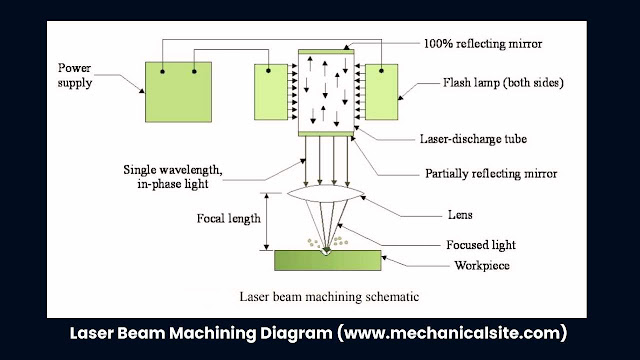 Power supply

100% reflecting mirror

Flash lamp (both sides)

Laser-discharge tube

Single wavelength, in-phase light

Partially reflecting mirror

Focal length

Lens

Focused light

Workpiece

Laser beam machining schematic

Laser Beam Machining Diagram (www.mechanicalsite.com)