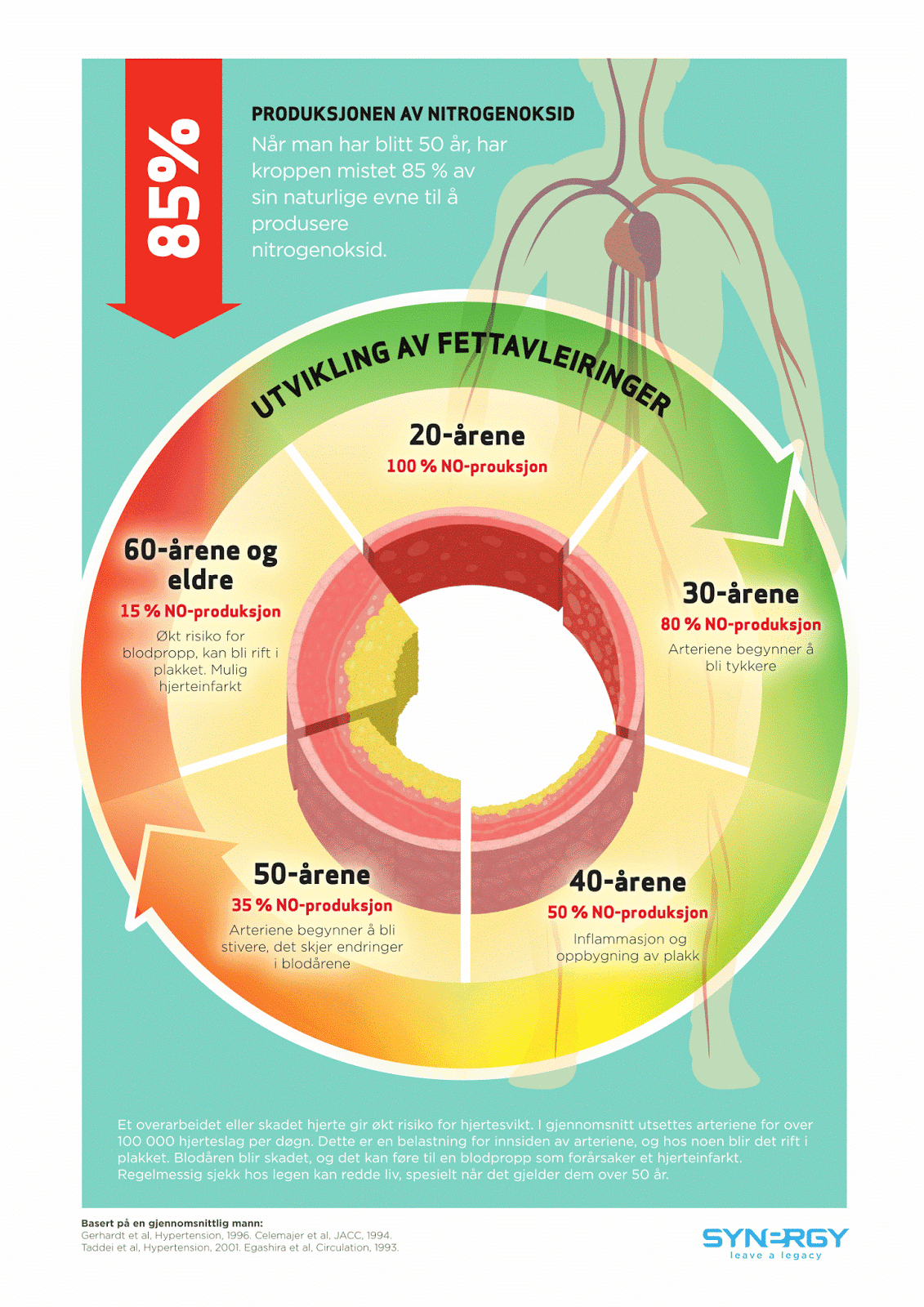 85%

PRODUKSJONEN AV NITROGENOKSID
Når man har blitt 50 år, har kroppen mistet 85 % av sin naturlige evne til å produsere nitrogenoksid.

UTVIKLING AV FETTAVLEIRINGER

20-årene
100 % NO-prouksjon

30-årene
80 % NO-produksjon
Arteriene begynner å bli tykkere

40-årene
50 % NO-produksjon
Inflammasjon og oppbygning av plakk

50-årene
35 % NO-produksjon
Arteriene begynner å bli stivere, det skjer endringer i blodårene

60-årene og eldre
15 % NO-produksjon
Økt risiko for blodpropp, kan bli rift i plakket. Mulig hjerteinfarkt

Et overarbeidet eller skadet hjerte gir økt risiko for hjertesvikt. I gjennomsnitt utsettes arteriene for over 100 000 hjerteslag per døgn. Dette er en belastning for innsiden av arteriene, og hos noen blir det rift i plakket. Blodåren blir skadet, og det kan føre til en blodpropp som forårsaker et hjerteinfarkt. Regelmessig sjekk hos legen kan redde liv, spesielt når det gjelder dem over 50 år.

Basert på en gjennomsnittlig mann:
Gerhardt et al, Hypertension, 1996. Celemajer et al, JACC, 1994.
Taddei et al, Hypertension, 2001. Egashira et al, Circulation, 1993.

SYNERGY
leave a legacy