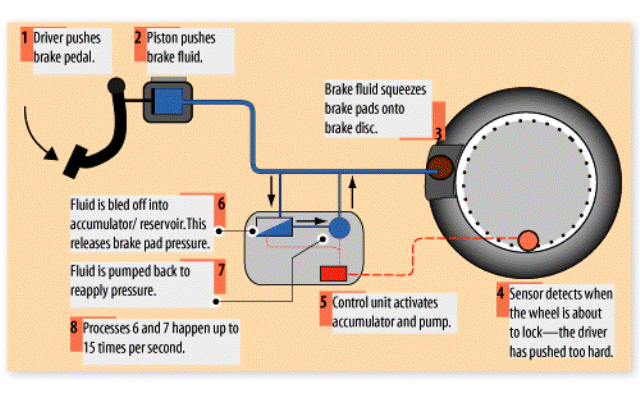 1 Driver pushes brake pedal.

2 Piston pushes brake fluid.

Brake fluid squeezes brake pads onto brake disc.
3

Fluid is bled off into accumulator/ reservoir. This releases brake pad pressure.
6

Fluid is pumped back to reapply pressure.
7

8 Processes 6 and 7 happen up to 15 times per second.

5 Control unit activates accumulator and pump.

4 Sensor detects when the wheel is about to lock—the driver has pushed too hard.