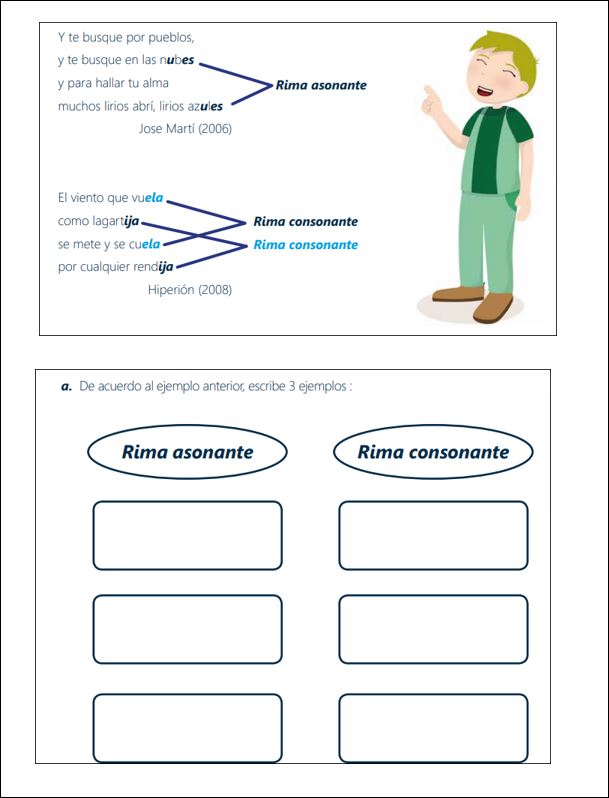 Y te busque por pueblos,
y te busque en las nubes
y para hallar tu alma
muchos lirios abrí, lirios azules

Rima asonante

Jose Martí (2006)

El viento que vuela
como lagartija
se mete y se cuela
por cualquier rendija

Rima consonante
Rima consonante

Hiperión (2008)

a. De acuerdo al ejemplo anterior, escribe 3 ejemplos :

Rima asonante

Rima consonante