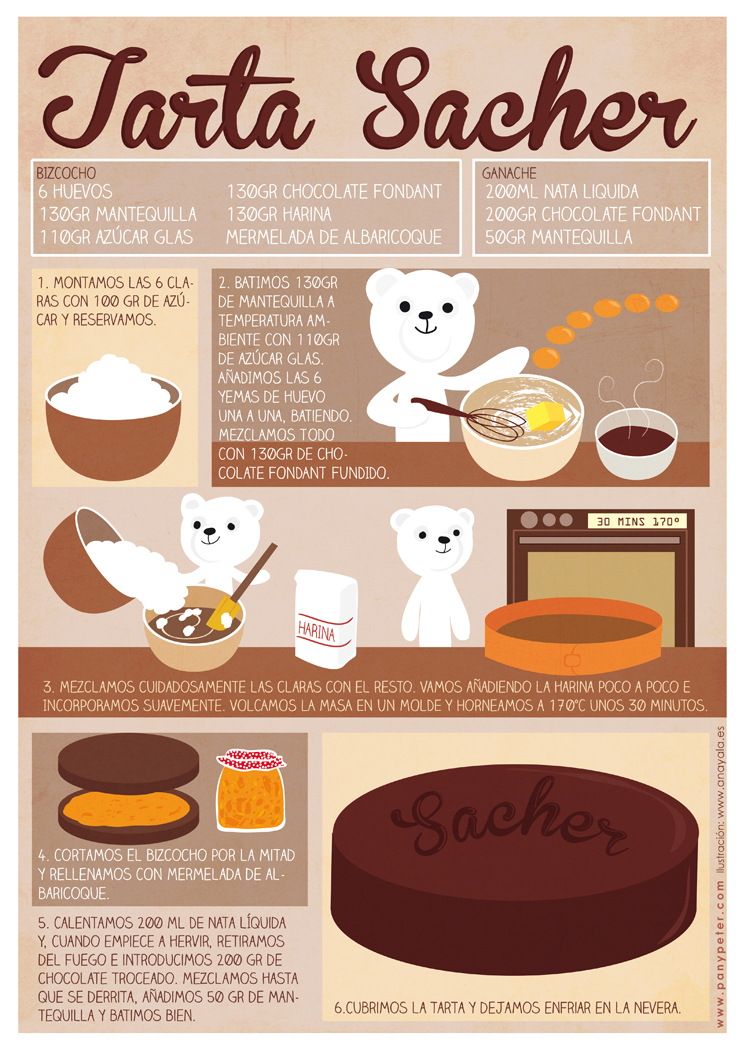 Tarta Sacher

BIZCOCHO
6 HUEVOS
130GR MANTEQUILLA
110GR AZÚCAR GLAS
130GR CHOCOLATE FONDANT
130GR HARINA
MERMELADA DE ALBARICOQUE

GANACHE
200ML NATA LIQUIDA
200GR CHOCOLATE FONDANT
50GR MANTEQUILLA

1. MONTAMOS LAS 6 CLARAS CON 100 GR DE AZÚCAR Y RESERVAMOS.

2. BATIMOS 130GR DE MANTEQUILLA A TEMPERATURA AMBIENTE CON 110GR DE AZÚCAR GLAS. AÑADIMOS LAS 6 YEMAS DE HUEVO UNA A UNA, BATIENDO. MEZCLAMOS TODO CON 130GR DE CHOCOLATE FONDANT FUNDIDO.

30 MINS 170°

HARINA

3. MEZCLAMOS CUIDADOSAMENTE LAS CLARAS CON EL RESTO. VAMOS AÑADIENDO LA HARINA POCO A POCO E INCORPORAMOS SUAVEMENTE. VOLCAMOS LA MASA EN UN MOLDE Y HORNEAMOS A 170°C UNOS 30 MINUTOS.

4. CORTAMOS EL BIZCOCHO POR LA MITAD Y RELLENAMOS CON MERMELADA DE ALBARICOQUE.

5. CALENTAMOS 200 ML DE NATA LÍQUIDA Y, CUANDO EMPIECE A HERVIR, RETIRAMOS DEL FUEGO E INTRODUCIMOS 200 GR DE CHOCOLATE TROCEADO. MEZCLAMOS HASTA QUE SE DERRITA, AÑADIMOS 50 GR DE MANTEQUILLA Y BATIMOS BIEN.

Sacher

6.CUBRIMOS LA TARTA Y DEJAMOS ENFRIAR EN LA NEVERA.

www.panypeter.com Ilustración: www.anayala.es