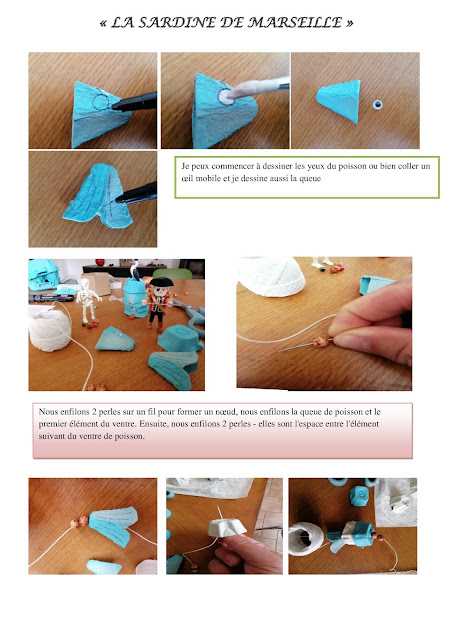 « LA SARDINE DE MARSEILLE »

Je peux commencer à dessiner les yeux du poisson ou bien coller un œil mobile et je dessine aussi la queue

Nous enfilons 2 perles sur un fil pour former un nœud, nous enfilons la queue de poisson et le premier élément du ventre. Ensuite, nous enfilons 2 perles - elles sont l'espace entre l'élément suivant du ventre de poisson.