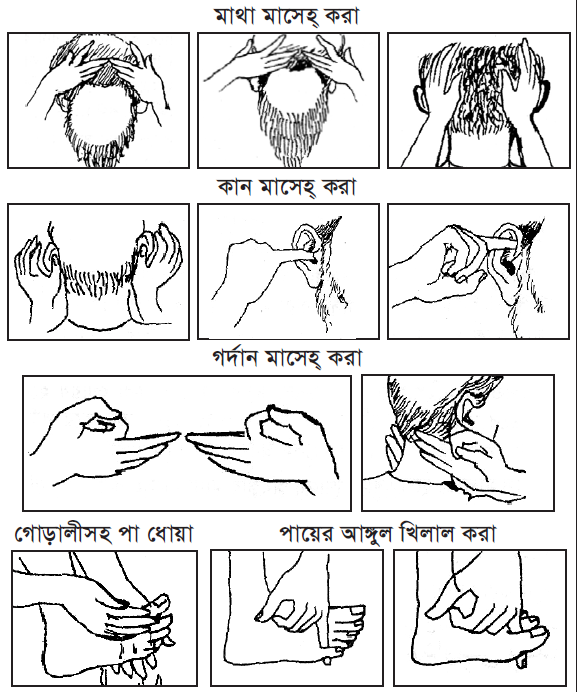 মাথা মাসেহ্ করা

কান মাসেহ্ করা

গর্দান মাসেহ্ করা

গোড়ালীসহ পা ধোয়া

পায়ের আঙ্গুল খিলাল করা