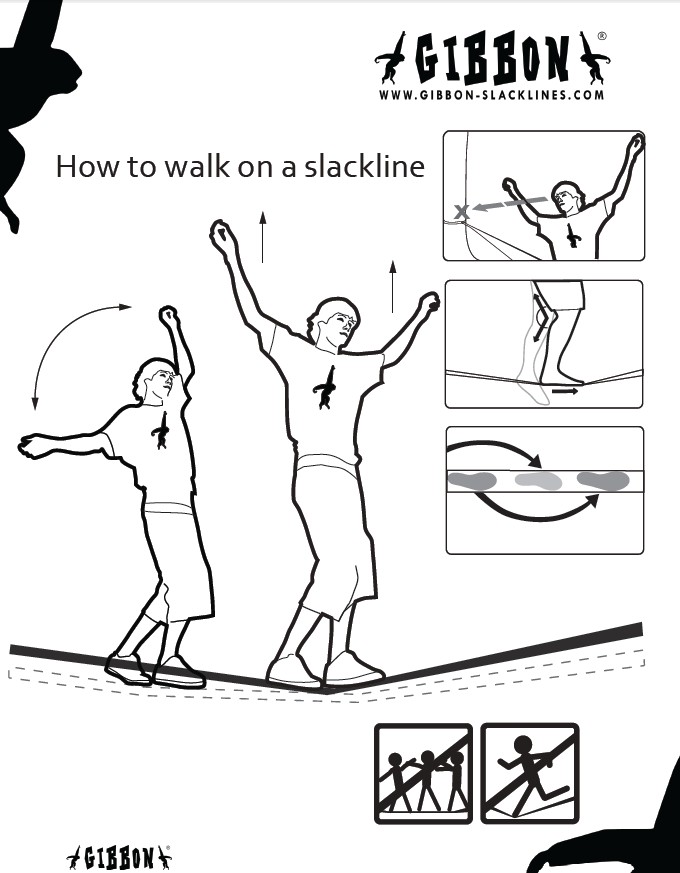 GIBBON®
WWW.GIBBON-SLACKLINES.COM

How to walk on a slackline

GIBBON®