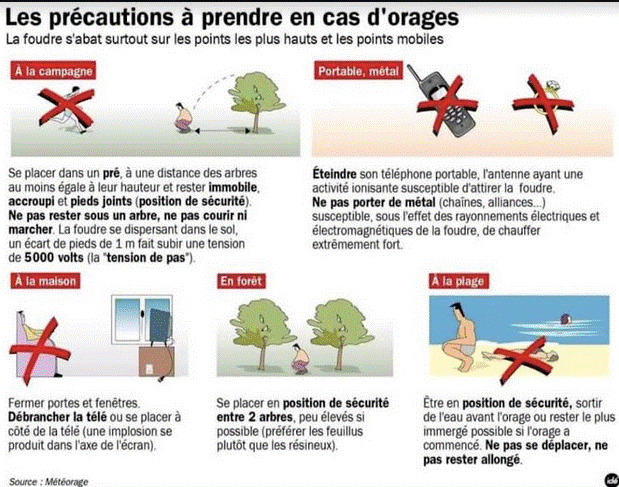 Les précautions à prendre en cas d'orages

La foudre s'abat surtout sur les points les plus hauts et les points mobiles

À la campagne

Se placer dans un pré, à une distance des arbres au moins égale à leur hauteur et rester immobile, accroupi et pieds joints (position de sécurité). Ne pas rester sous un arbre, ne pas courir ni marcher. La foudre se dispersant dans le sol, un écart de pieds de 1 m fait subir une tension de 5000 volts (la "tension de pas").

Portable, métal

Éteindre son téléphone portable, l'antenne ayant une activité ionisante susceptible d'attirer la foudre. Ne pas porter de métal (chaînes, alliances...) susceptible, sous l'effet des rayonnements électriques et électromagnétiques de la foudre, de chauffer extrêmement fort.

À la maison

Fermer portes et fenêtres. Débrancher la télé ou se placer à côté de la télé (une implosion se produit dans l'axe de l'écran).

En forêt

Se placer en position de sécurité entre 2 arbres, peu élevés si possible (préférer les feuillus plutôt que les résineux).

À la plage

Être en position de sécurité, sortir de l'eau avant l'orage ou rester le plus immergé possible si l'orage a commencé. Ne pas se déplacer, ne pas rester allongé.

Source : Météorage

idé