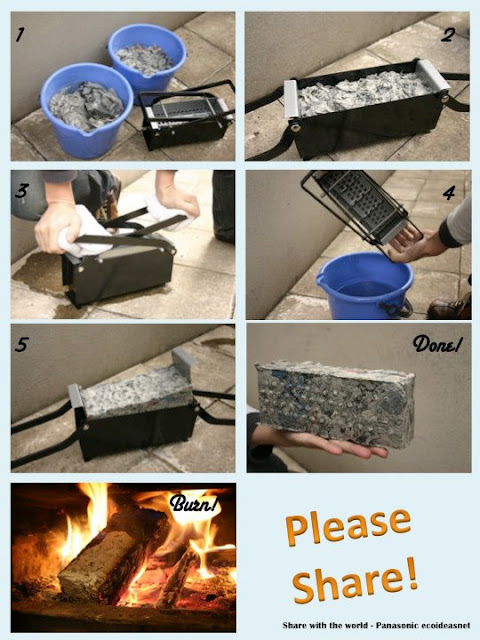 1

2

3

4

5

Done!

Burn!

Please Share!

Share with the world - Panasonic ecoideasnet