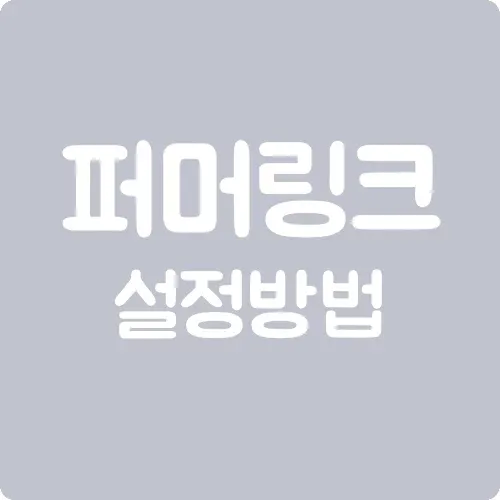 퍼머링크
설정방법