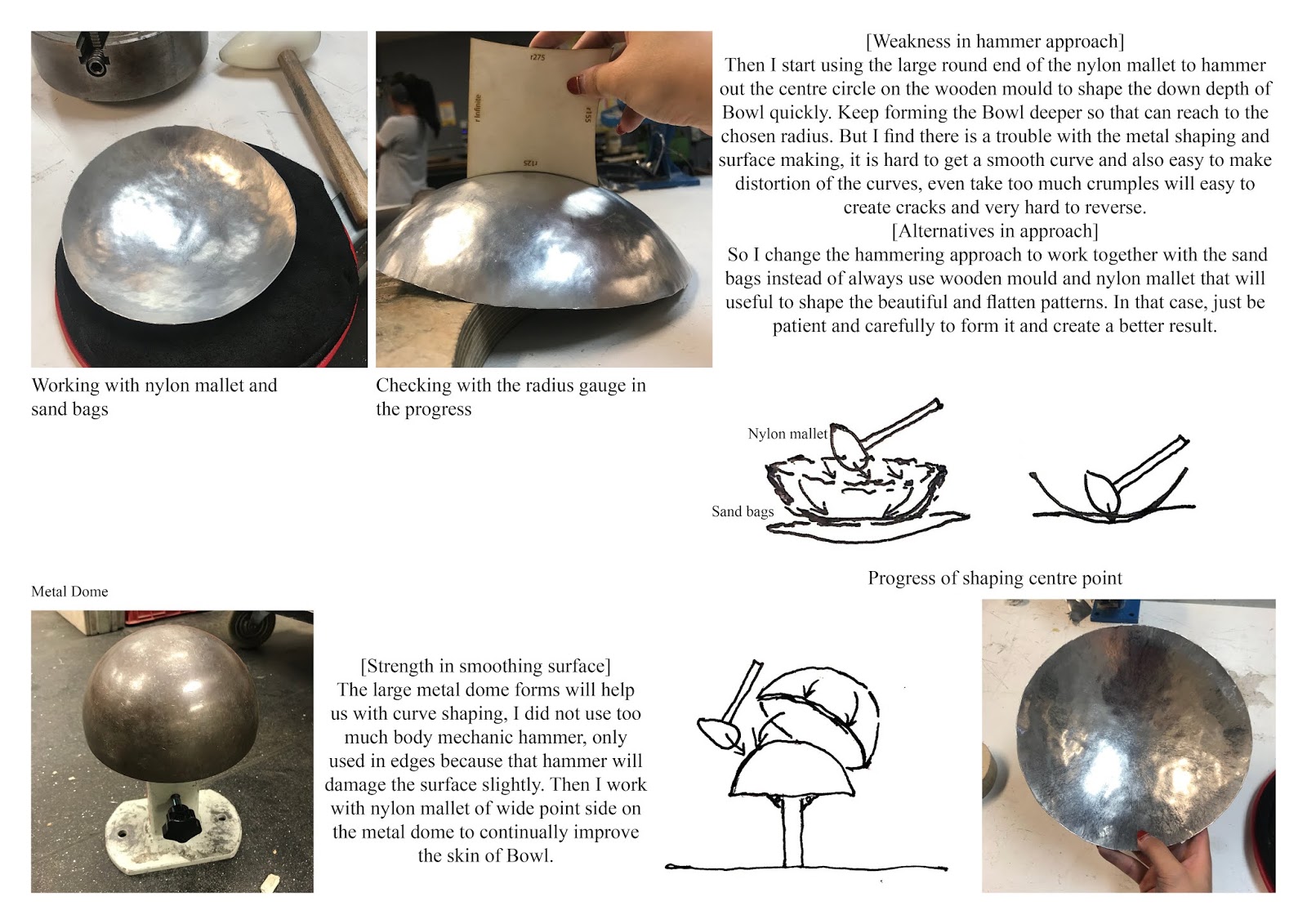 r275

r Infinite

r155

r125

[Weakness in hammer approach]
Then I start using the large round end of the nylon mallet to hammer out the centre circle on the wooden mould to shape the down depth of Bowl quickly. Keep forming the Bowl deeper so that can reach to the chosen radius. But I find there is a trouble with the metal shaping and surface making, it is hard to get a smooth curve and also easy to make distortion of the curves, even take too much crumples will easy to create cracks and very hard to reverse.
[Alternatives in approach]
So I change the hammering approach to work together with the sand bags instead of always use wooden mould and nylon mallet that will useful to shape the beautiful and flatten patterns. In that case, just be patient and carefully to form it and create a better result.

Working with nylon mallet and sand bags

Checking with the radius gauge in the progress

Nylon mallet

Sand bags

Progress of shaping centre point

Metal Dome

[Strength in smoothing surface]
The large metal dome forms will help us with curve shaping, I did not use too much body mechanic hammer, only used in edges because that hammer will damage the surface slightly. Then I work with nylon mallet of wide point side on the metal dome to continually improve the skin of Bowl.