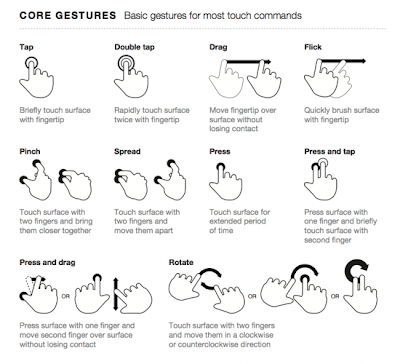 CORE GESTURES Basic gestures for most touch commands

Tap

Briefly touch surface with fingertip

Double tap

Rapidly touch surface twice with fingertip

Drag

Move fingertip over surface without losing contact

Flick

Quickly brush surface with fingertip

Pinch

Touch surface with two fingers and bring them closer together

Spread

Touch surface with two fingers and move them apart

Press

Touch surface for extended period of time

Press and tap

Press surface with one finger and briefly touch surface with second finger

Press and drag

OR

Press surface with one finger and move second finger over surface without losing contact

Rotate

OR

OR

Touch surface with two fingers and move them in a clockwise or counterclockwise direction