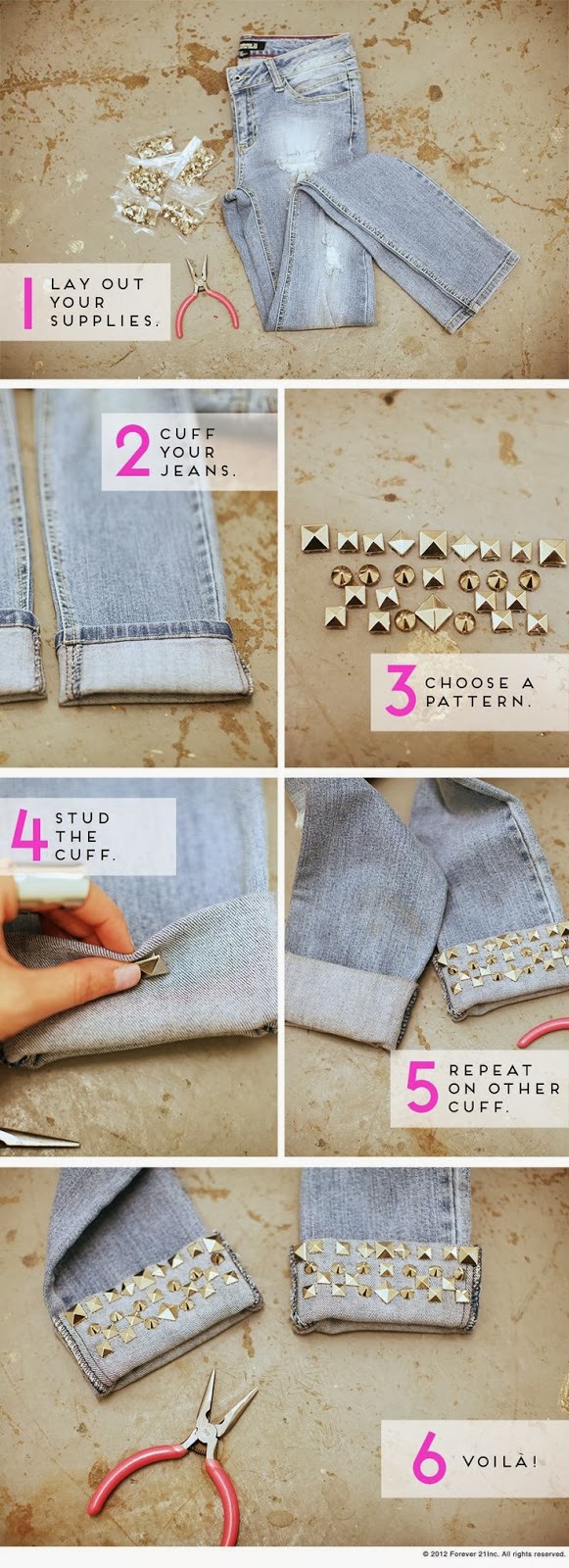 1 LAY OUT YOUR SUPPLIES.

2 CUFF YOUR JEANS.

3 CHOOSE A PATTERN.

4 STUD THE CUFF.

5 REPEAT ON OTHER CUFF.

6 VOILÀ!

© 2012 Forever 21Inc. All rights reserved.