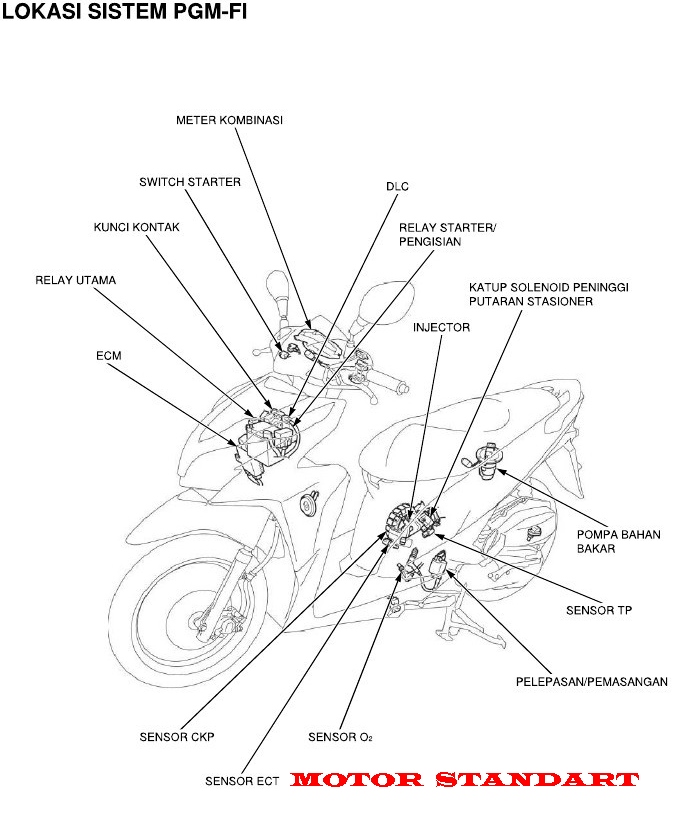 LOKASI SISTEM PGM-FI

METER KOMBINASI

SWITCH STARTER

DLC

KUNCI KONTAK

RELAY STARTER/ PENGISIAN

RELAY UTAMA

KATUP SOLENOID PENINGGI PUTARAN STASIONER

INJECTOR

ECM

POMPA BAHAN BAKAR

SENSOR TP

PELEPASAN/PEMASANGAN

SENSOR CKP

SENSOR $O_2$

SENSOR ECT

MOTOR STANDART