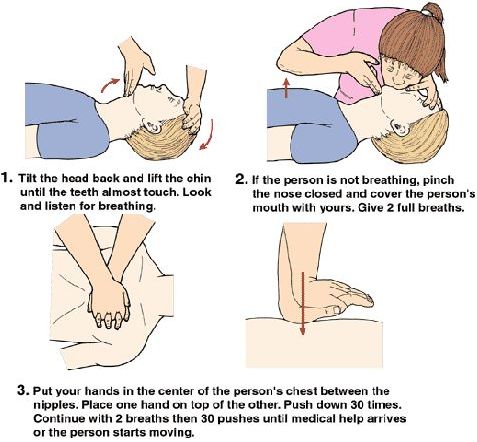 1. Tilt the head back and lift the chin until the teeth almost touch. Look and listen for breathing.

2. If the person is not breathing, pinch the nose closed and cover the person's mouth with yours. Give 2 full breaths.

3. Put your hands in the center of the person's chest between the nipples. Place one hand on top of the other. Push down 30 times. Continue with 2 breaths then 30 pushes until medical help arrives or the person starts moving.