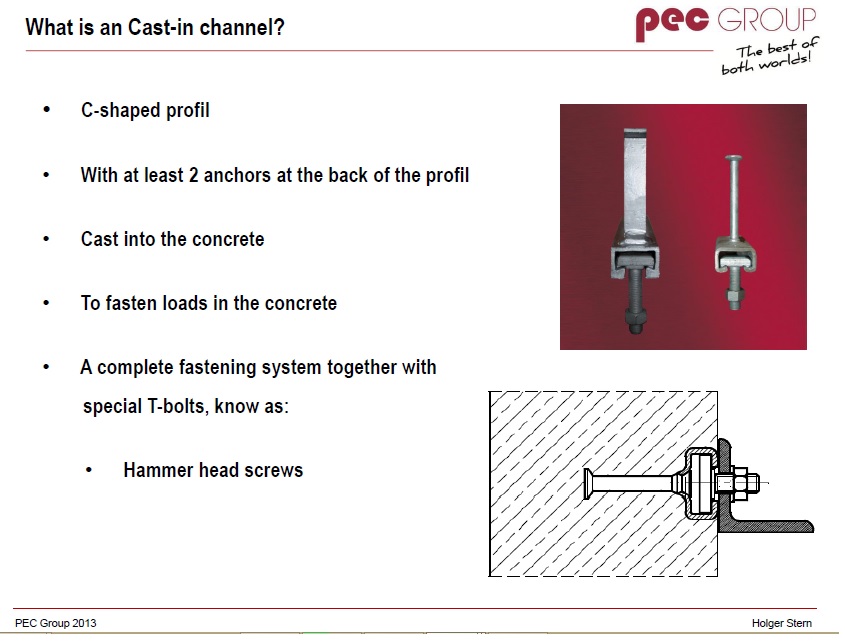 What is an Cast-in channel?

pec GROUP
The best of both worlds!

• C-shaped profil

• With at least 2 anchors at the back of the profil

• Cast into the concrete

• To fasten loads in the concrete

• A complete fastening system together with special T-bolts, know as:

• Hammer head screws

PEC Group 2013

Holger Stern