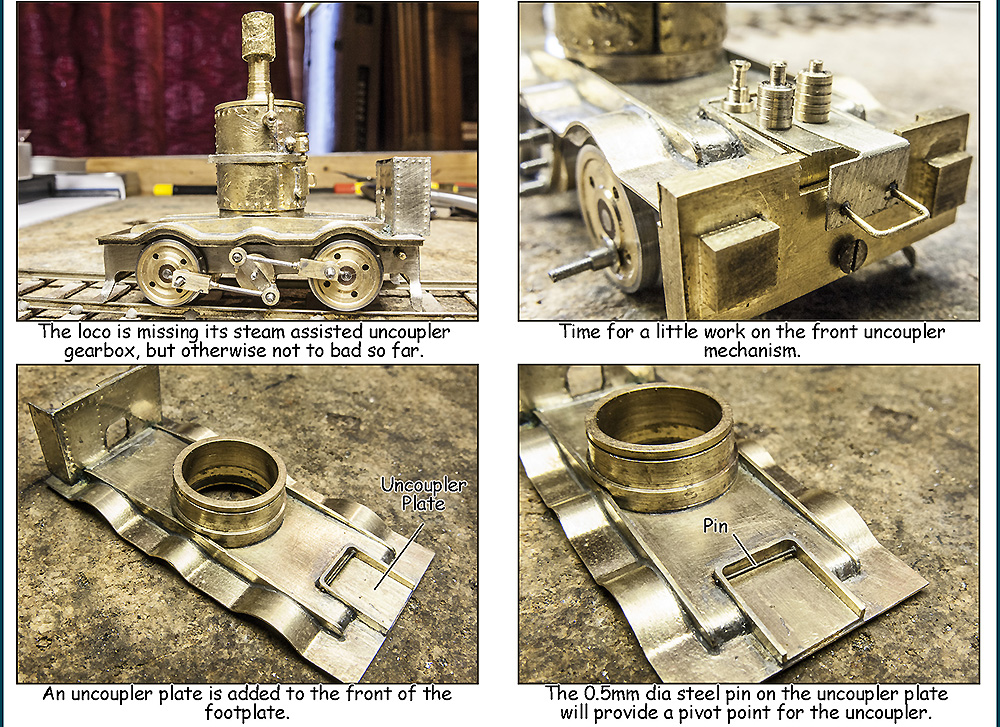 The loco is missing its steam assisted uncoupler gearbox, but otherwise not to bad so far.

Time for a little work on the front uncoupler mechanism.

Uncoupler Plate

An uncoupler plate is added to the front of the footplate.

Pin

The 0.5mm dia steel pin on the uncoupler plate will provide a pivot point for the uncoupler.