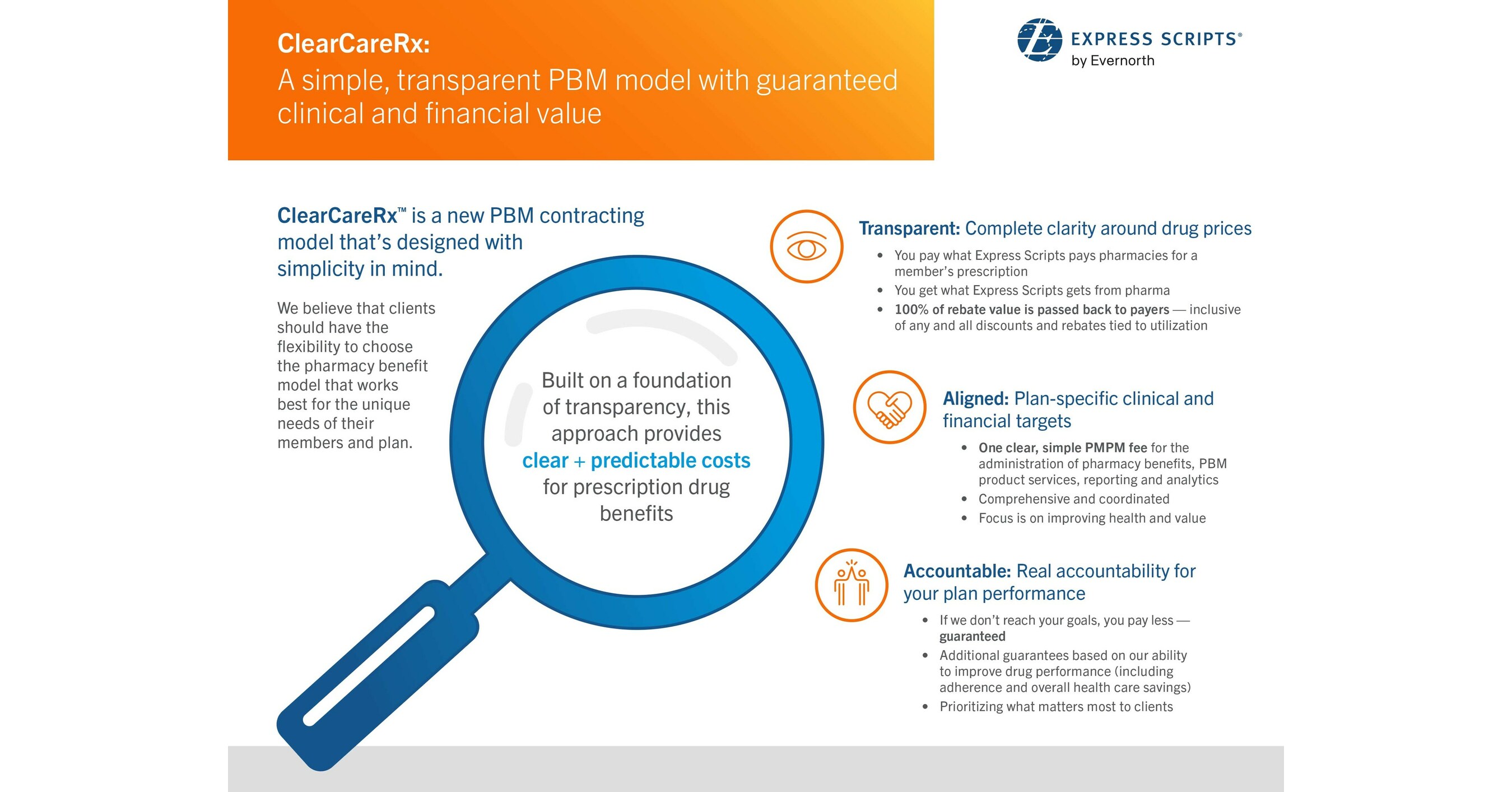 ClearCareRx:
A simple, transparent PBM model with guaranteed clinical and financial value

EXPRESS SCRIPTS®
by Evernorth

ClearCareRx™ is a new PBM contracting model that's designed with simplicity in mind.

We believe that clients should have the flexibility to choose the pharmacy benefit model that works best for the unique needs of their members and plan.

Built on a foundation of transparency, this approach provides clear + predictable costs for prescription drug benefits

Transparent: Complete clarity around drug prices
• You pay what Express Scripts pays pharmacies for a member's prescription
• You get what Express Scripts gets from pharma
• 100% of rebate value is passed back to payers — inclusive of any and all discounts and rebates tied to utilization

Aligned: Plan-specific clinical and financial targets
• One clear, simple PMPM fee for the administration of pharmacy benefits, PBM product services, reporting and analytics
• Comprehensive and coordinated
• Focus is on improving health and value

Accountable: Real accountability for your plan performance
• If we don't reach your goals, you pay less — guaranteed
• Additional guarantees based on our ability to improve drug performance (including adherence and overall health care savings)
• Prioritizing what matters most to clients