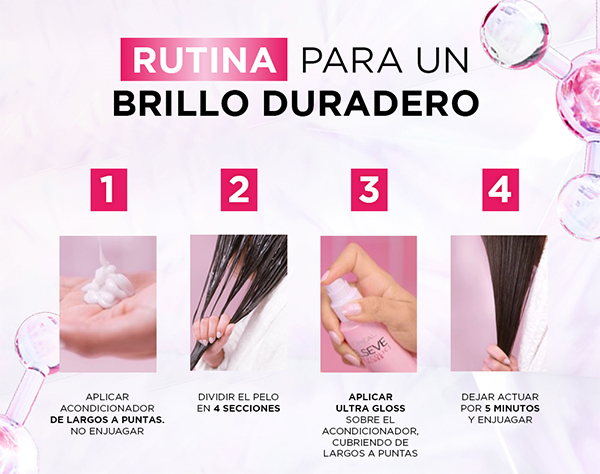 RUTINA PARA UN BRILLO DURADERO

1

APLICAR ACONDICIONADOR DE LARGOS A PUNTAS. NO ENJUAGAR

2

DIVIDIR EL PELO EN 4 SECCIONES

3

L'ORÉAL ELSEVE

APLICAR ULTRA GLOSS SOBRE EL ACONDICIONADOR, CUBRIENDO DE LARGOS A PUNTAS

4

DEJAR ACTUAR POR 5 MINUTOS Y ENJUAGAR