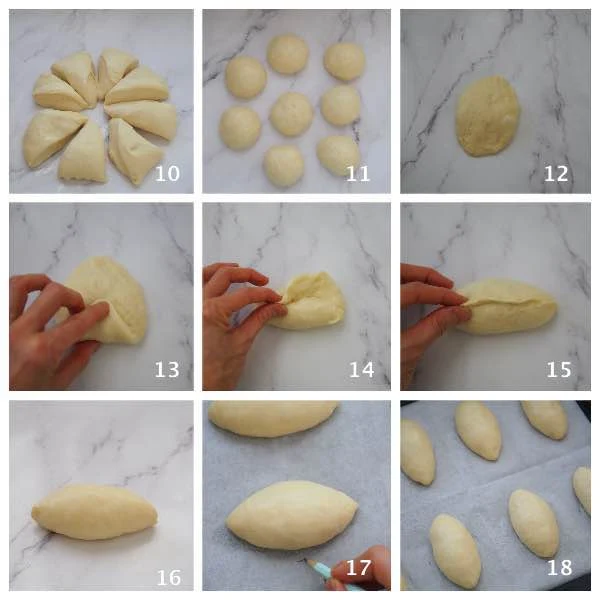 10

11

12

13

14

15

16

17

18