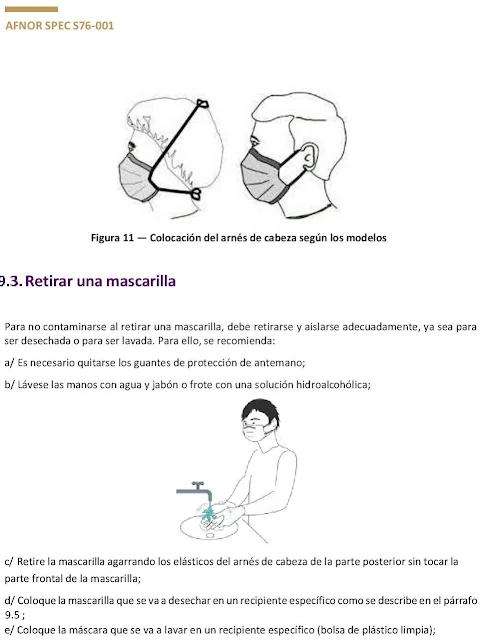 AFNOR SPEC S76-001

Figura 11 — Colocación del arnés de cabeza según los modelos

9.3. Retirar una mascarilla

Para no contaminarse al retirar una mascarilla, debe retirarse y aislarse adecuadamente, ya sea para ser desechada o para ser lavada. Para ello, se recomienda:

a/ Es necesario quitarse los guantes de protección de antemano;

b/ Lávese las manos con agua y jabón o frote con una solución hidroalcohólica;

c/ Retire la mascarilla agarrando los elásticos del arnés de cabeza de la parte posterior sin tocar la parte frontal de la mascarilla;

d/ Coloque la mascarilla que se va a desechar en un recipiente específico como se describe en el párrafo 9.5 ;

e/ Coloque la máscara que se va a lavar en un recipiente específico (bolsa de plástico limpia);