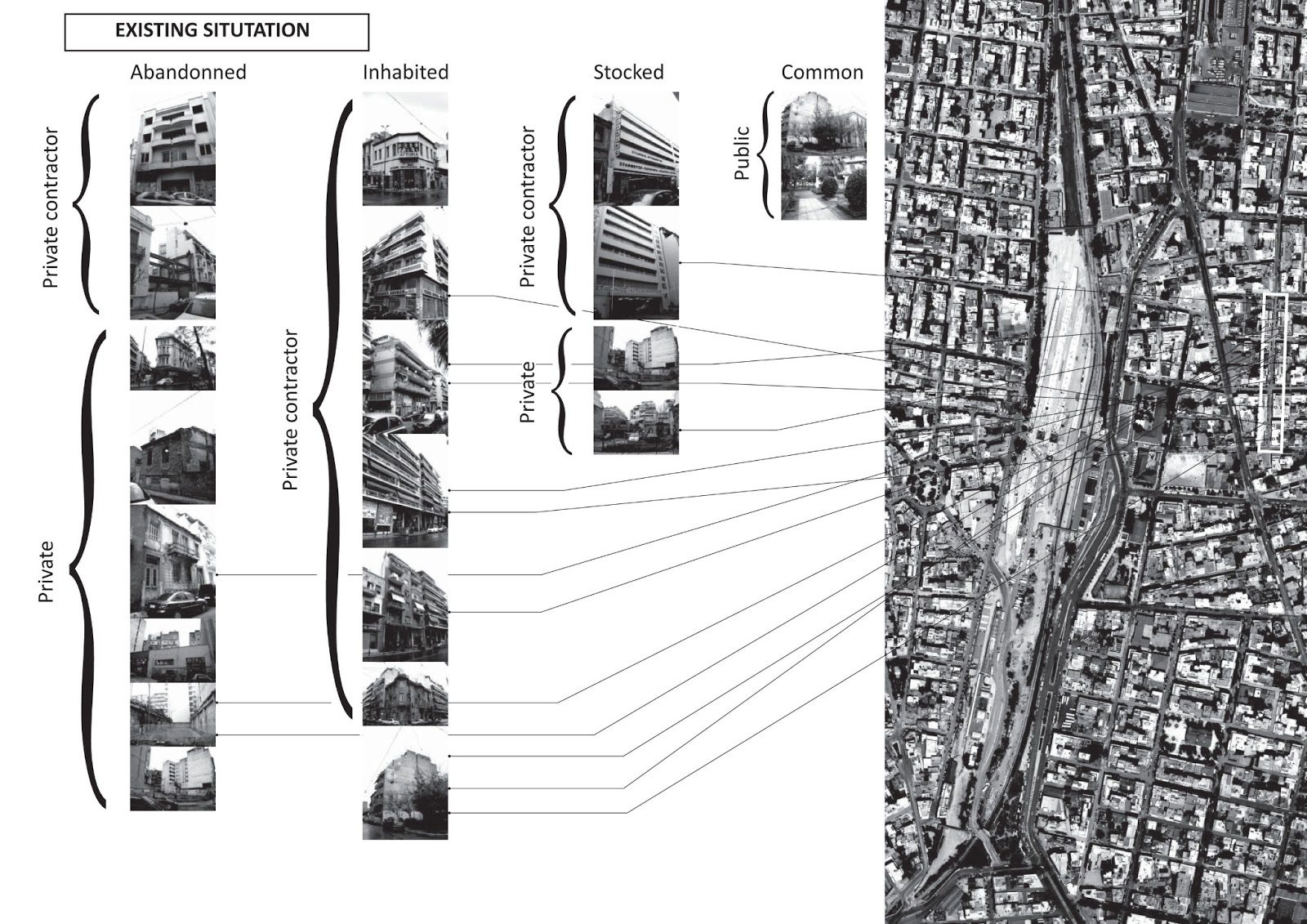 EXISTING SITUTATION

Abandonned

Private contractor

Private

Inhabited

Private contractor

Stocked

Private contractor

Private

Common

Public