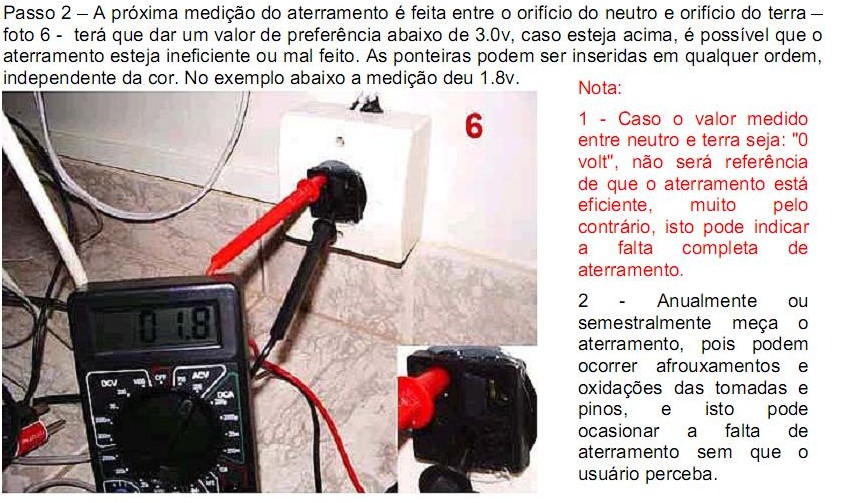 Passo 2 – A próxima medição do aterramento é feita entre o orifício do neutro e orifício do terra – foto 6 - terá que dar um valor de preferência abaixo de 3.0v, caso esteja acima, é possível que o aterramento esteja ineficiente ou mal feito. As ponteiras podem ser inseridas em qualquer ordem, independente da cor. No exemplo abaixo a medição deu 1.8v.

6

01.8

DCV OFF ACV DCA

Nota:

1 - Caso o valor medido entre neutro e terra seja: "0 volt", não será referência de que o aterramento está eficiente, muito pelo contrário, isto pode indicar a falta completa de aterramento.

2 - Anualmente ou semestralmente meça o aterramento, pois podem ocorrer afrouxamentos e oxidações das tomadas e pinos, e isto pode ocasionar a falta de aterramento sem que o usuário perceba.