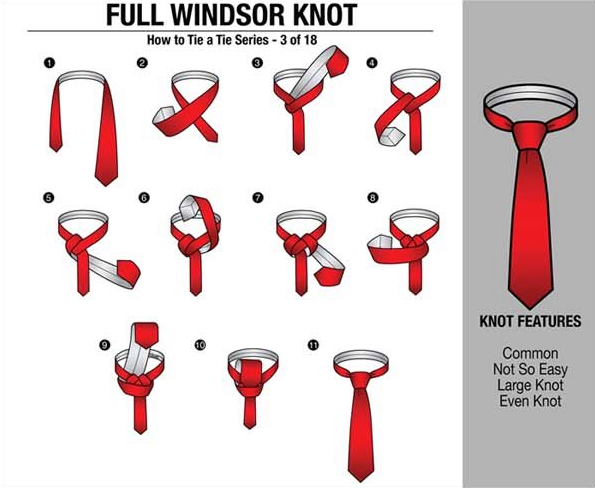 FULL WINDSOR KNOT

How to Tie a Tie Series - 3 of 18

1

2

3

4

5

6

7

8

9

10

11

KNOT FEATURES

Common
Not So Easy
Large Knot
Even Knot