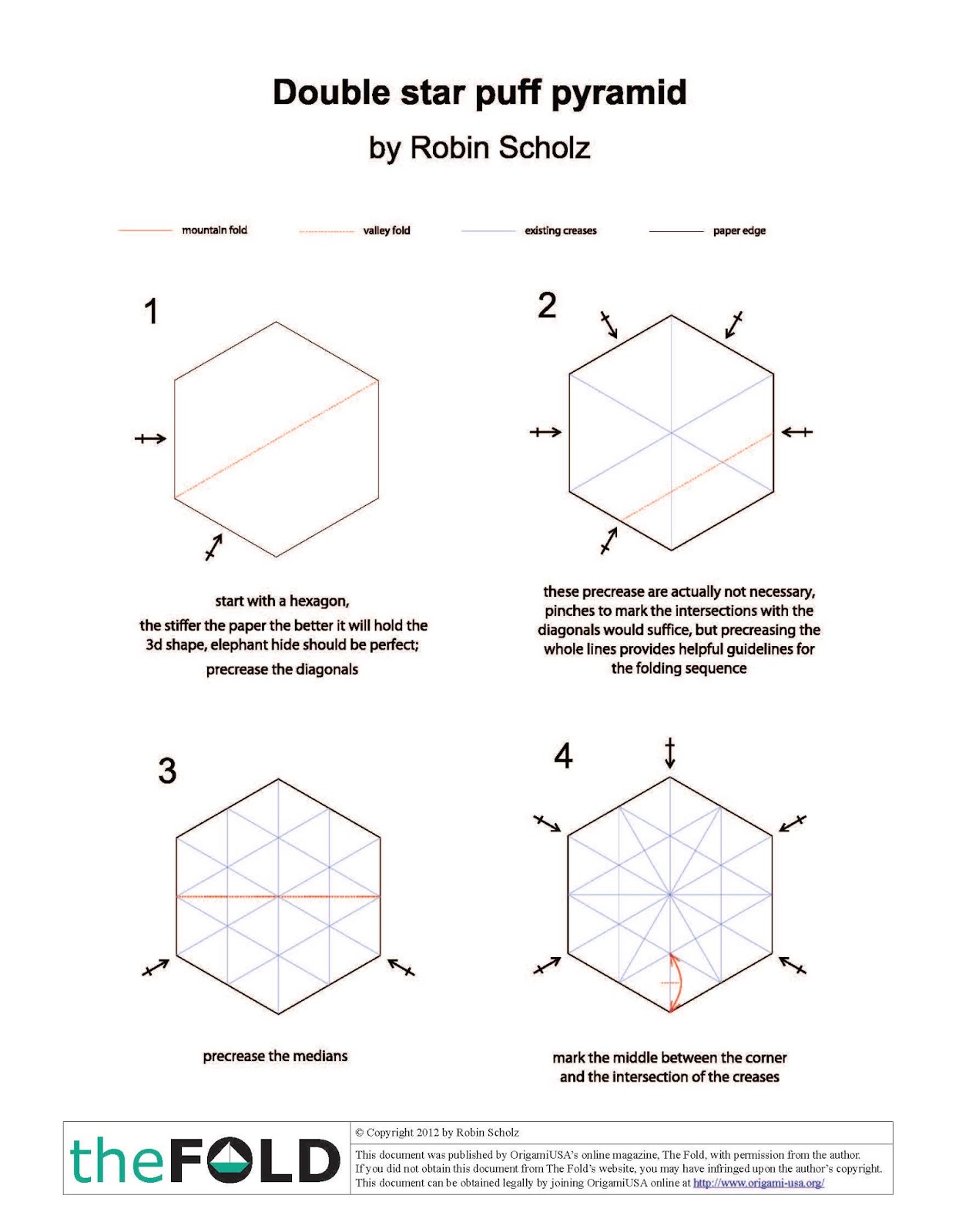 Double star puff pyramid

by Robin Scholz

mountain fold

valley fold

existing creases

paper edge

1

start with a hexagon,
the stiffer the paper the better it will hold the 3d shape, elephant hide should be perfect;
precrease the diagonals

2

these precrease are actually not necessary, pinches to mark the intersections with the diagonals would suffice, but precreasing the whole lines provides helpful guidelines for the folding sequence

3

precrease the medians

4

mark the middle between the corner and the intersection of the creases

theFOLD

© Copyright 2012 by Robin Scholz

This document was published by OrigamiUSA's online magazine, The Fold, with permission from the author. If you did not obtain this document from The Fold's website, you may have infringed upon the author's copyright. This document can be obtained legally by joining OrigamiUSA online at http://www.origami-usa.org/