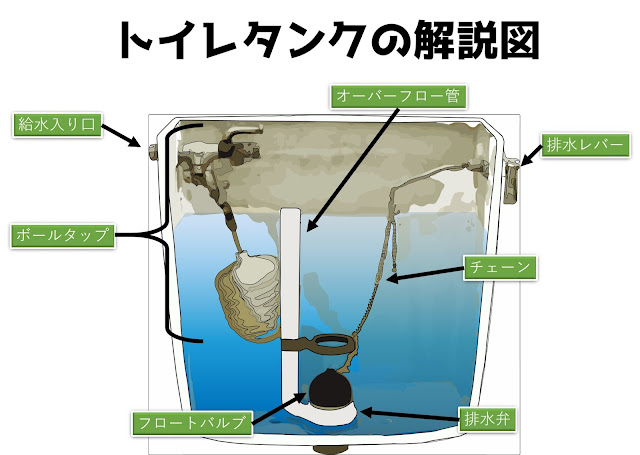 トイレタンクの解説図

オーバーフロー管

給水入り口

排水レバー

ボールタップ

チェーン

フロートバルブ

排水弁