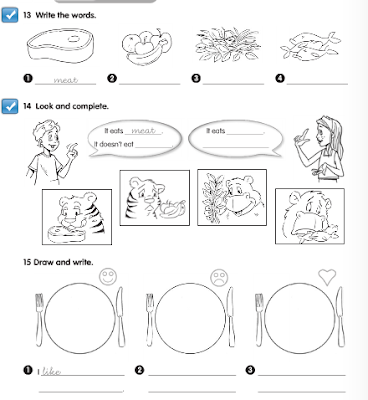 13 Write the words.

1 meat 2 ______ 3 ______ 4 ______

14 Look and complete.

It eats meat.
It doesn't eat ______.

It eats ______.
______

15 Draw and write.

1 I like ______ 2 ______ 3 ______
______. ______ ______