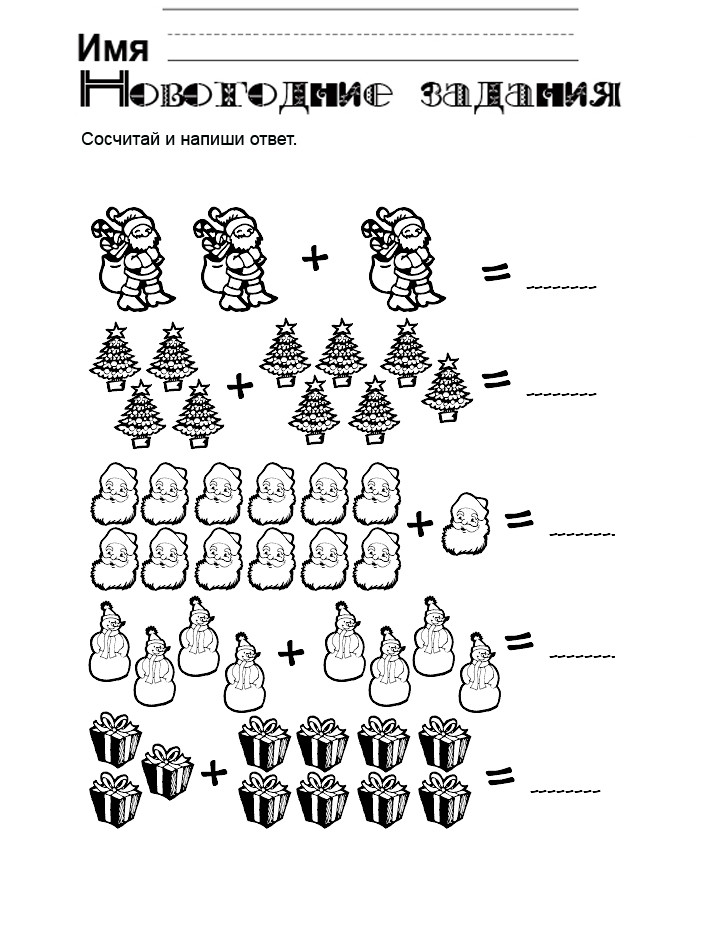 Имя

Новогодние задания

Сосчитай и напиши ответ.

+ = 

+ = 

+ = 

+ = 

+ =