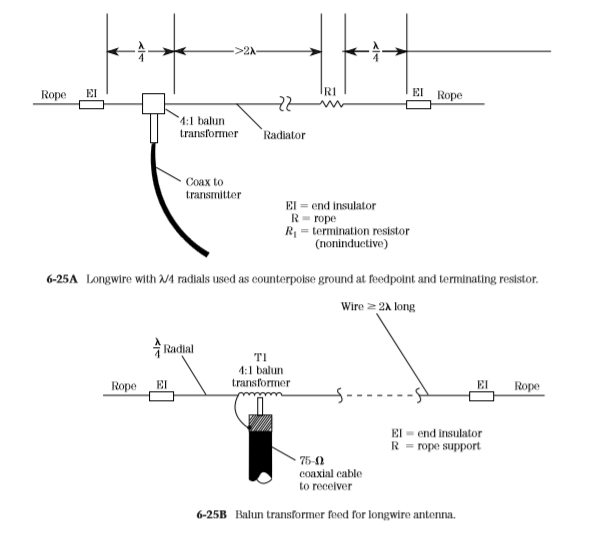 $\frac{\lambda}{4}$

$>2\lambda$

$\frac{\lambda}{4}$

Rope EI

R1

EI Rope

4:1 balun transformer

Radiator

Coax to transmitter

EI = end insulator
R = rope
$R_1$ = termination resistor (noninductive)

**6-25A** Longwire with $\lambda/4$ radials used as counterpoise ground at feedpoint and terminating resistor.

Wire $\geq 2\lambda$ long

$\frac{\lambda}{4}$ Radial

T1
4:1 balun transformer

Rope EI

EI Rope

EI = end insulator
R = rope support

75-$\Omega$ coaxial cable to receiver

**6-25B** Balun transformer feed for longwire antenna.