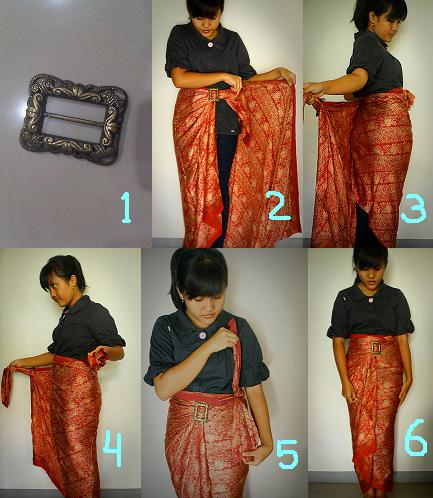 1
2
3
4
5
6