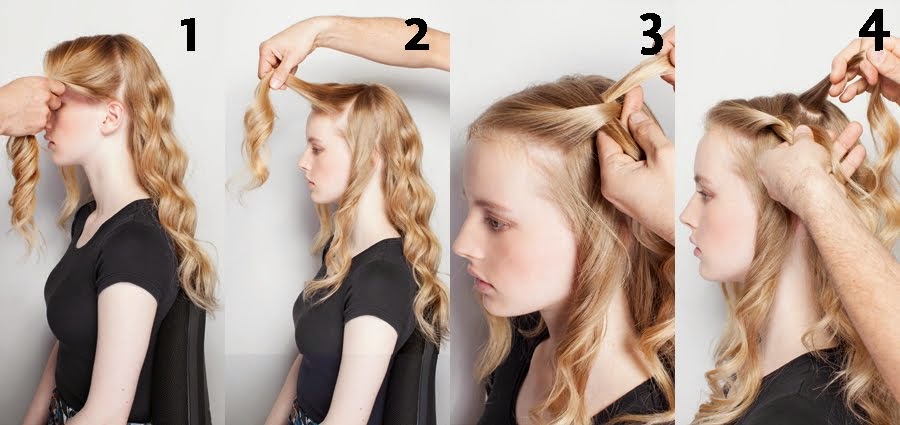 1
2
3
4