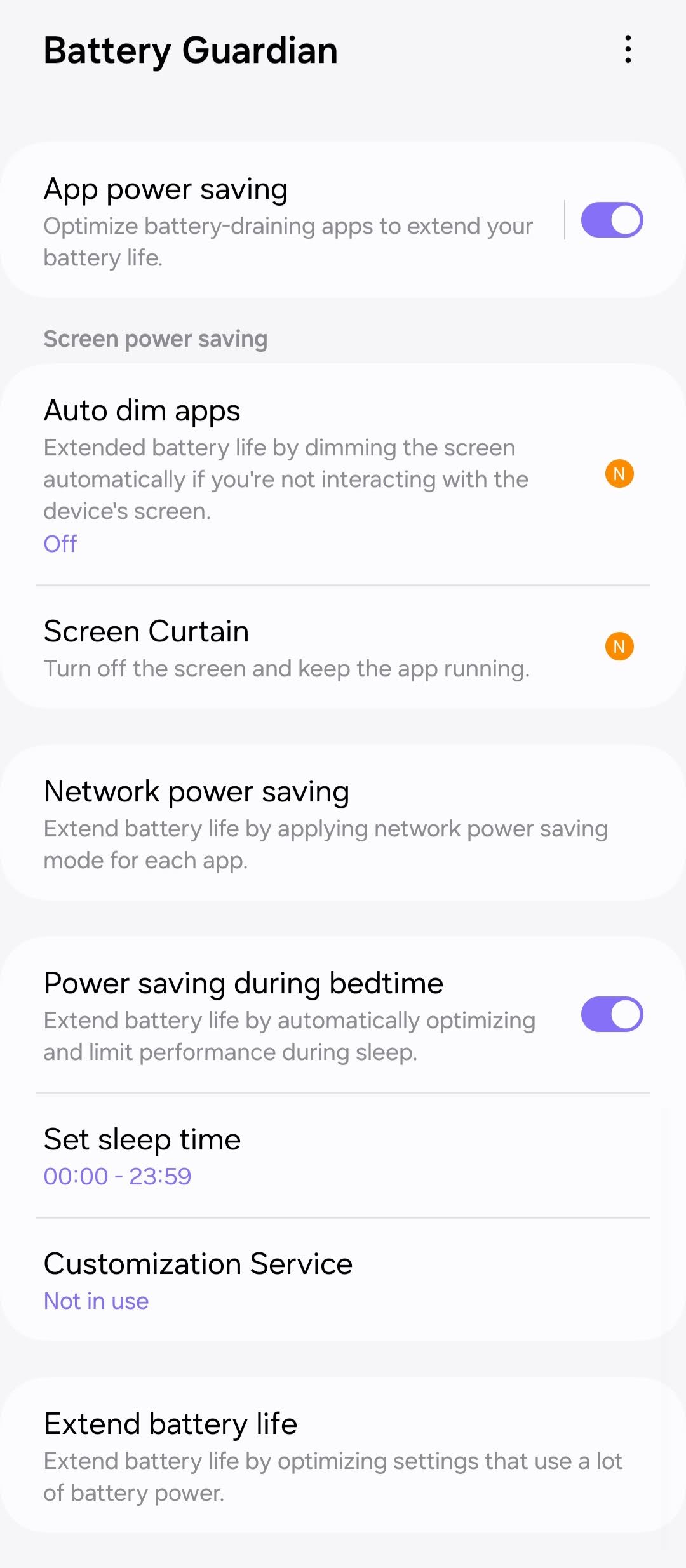 Battery Guardian

App power saving
Optimize battery-draining apps to extend your battery life.

Screen power saving

Auto dim apps
Extended battery life by dimming the screen automatically if you're not interacting with the device's screen.
Off
N

Screen Curtain
Turn off the screen and keep the app running.
N

Network power saving
Extend battery life by applying network power saving mode for each app.

Power saving during bedtime
Extend battery life by automatically optimizing and limit performance during sleep.

Set sleep time
00:00 - 23:59

Customization Service
Not in use

Extend battery life
Extend battery life by optimizing settings that use a lot of battery power.