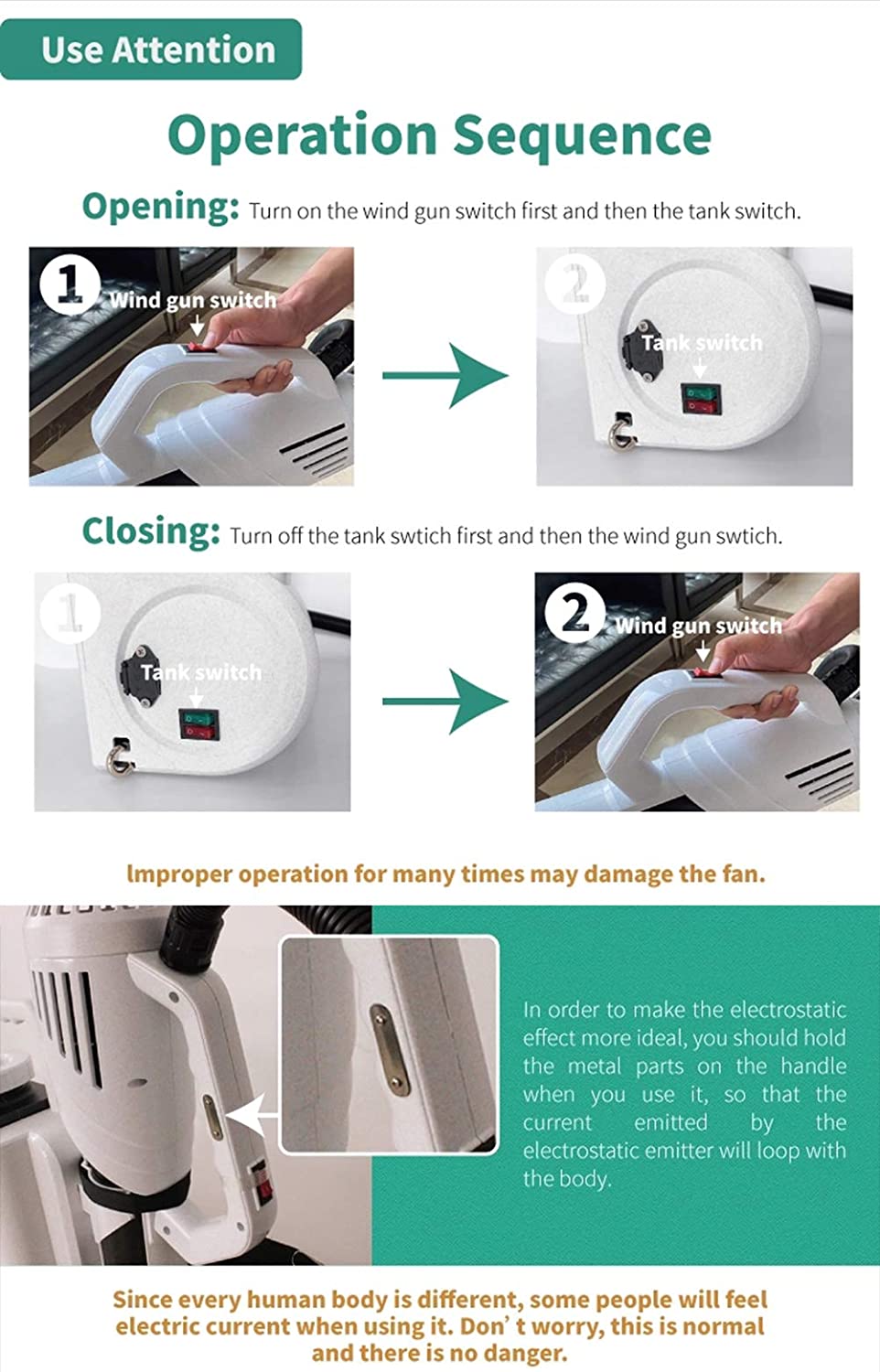 Use Attention

Operation Sequence

Opening: Turn on the wind gun switch first and then the tank switch.

1 Wind gun switch

2 Tank switch

Closing: Turn off the tank swtich first and then the wind gun swtich.

1 Tank switch

2 Wind gun switch

Improper operation for many times may damage the fan.

In order to make the electrostatic effect more ideal, you should hold the metal parts on the handle when you use it, so that the current emitted by the electrostatic emitter will loop with the body.

Since every human body is different, some people will feel electric current when using it. Don' t worry, this is normal and there is no danger.