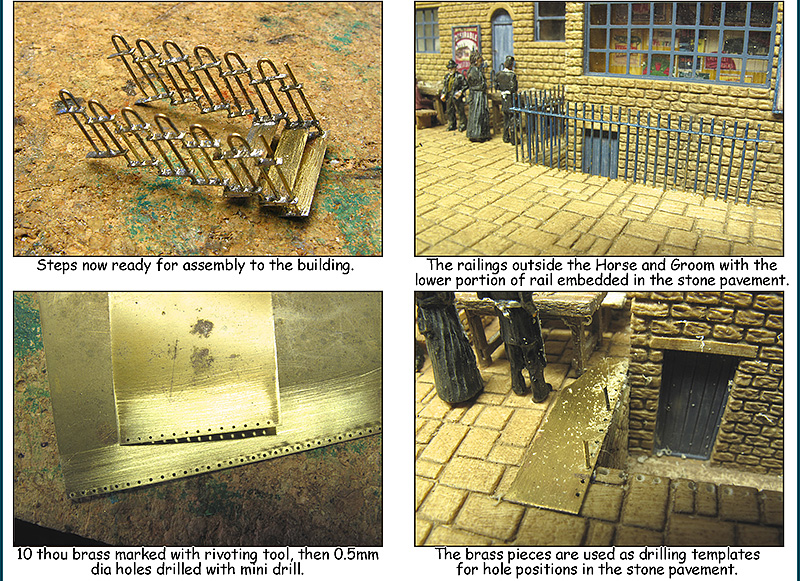 Steps now ready for assembly to the building.

The railings outside the Horse and Groom with the lower portion of rail embedded in the stone pavement.

10 thou brass marked with rivoting tool, then 0.5mm dia holes drilled with mini drill.

The brass pieces are used as drilling templates for hole positions in the stone pavement.