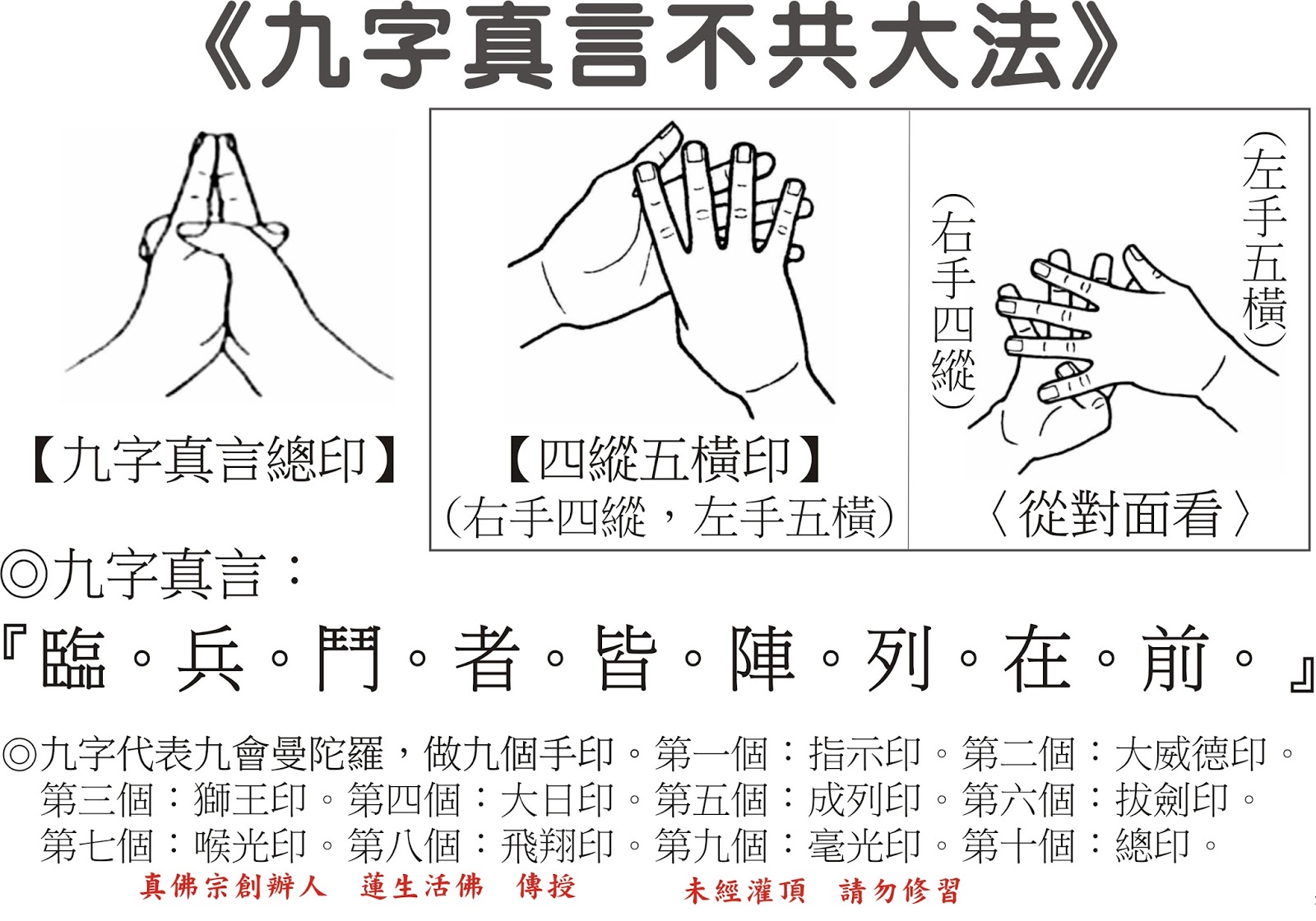 《九字真言不共大法》

【九字真言總印】

【四縱五橫印】
(右手四縱，左手五橫)

(右手四縱)

(左手五橫)

〈從對面看〉

◎九字真言：

『臨。兵。鬥。者。皆。陣。列。在。前。』

◎九字代表九會曼陀羅，做九個手印。第一個：指示印。第二個：大威德印。第三個：獅王印。第四個：大日印。第五個：成列印。第六個：拔劍印。第七個：喉光印。第八個：飛翔印。第九個：毫光印。第十個：總印。

真佛宗創辦人 蓮生活佛 傳授 未經灌頂 請勿修習