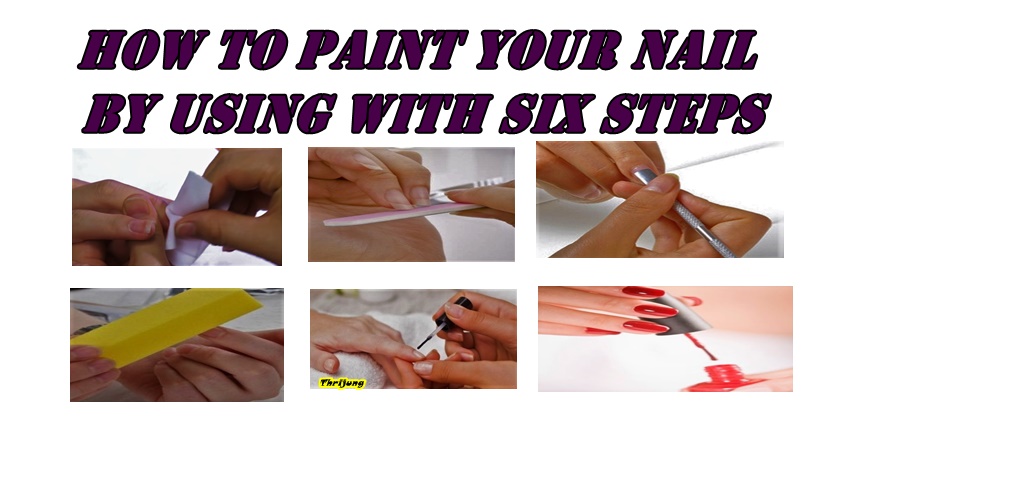 HOW TO PAINT YOUR NAIL BY USING WITH SIX STEPS

Thrijung