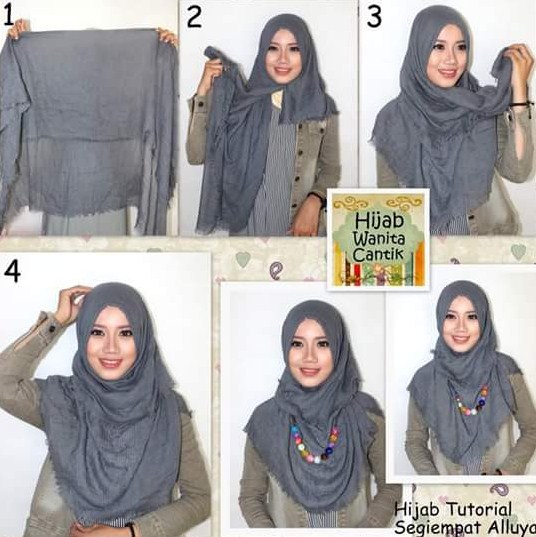 1

2

3

Hijab Wanita Cantik

4

Hijab Tutorial Segiempat Alluya