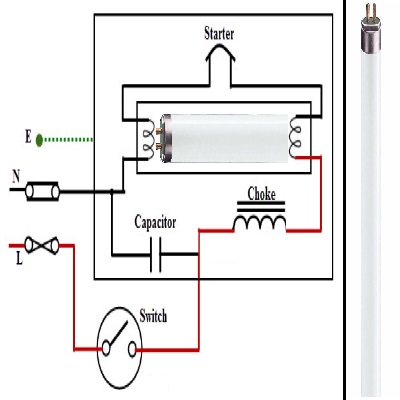 Starter

E

N

Choke

Capacitor

L

Switch