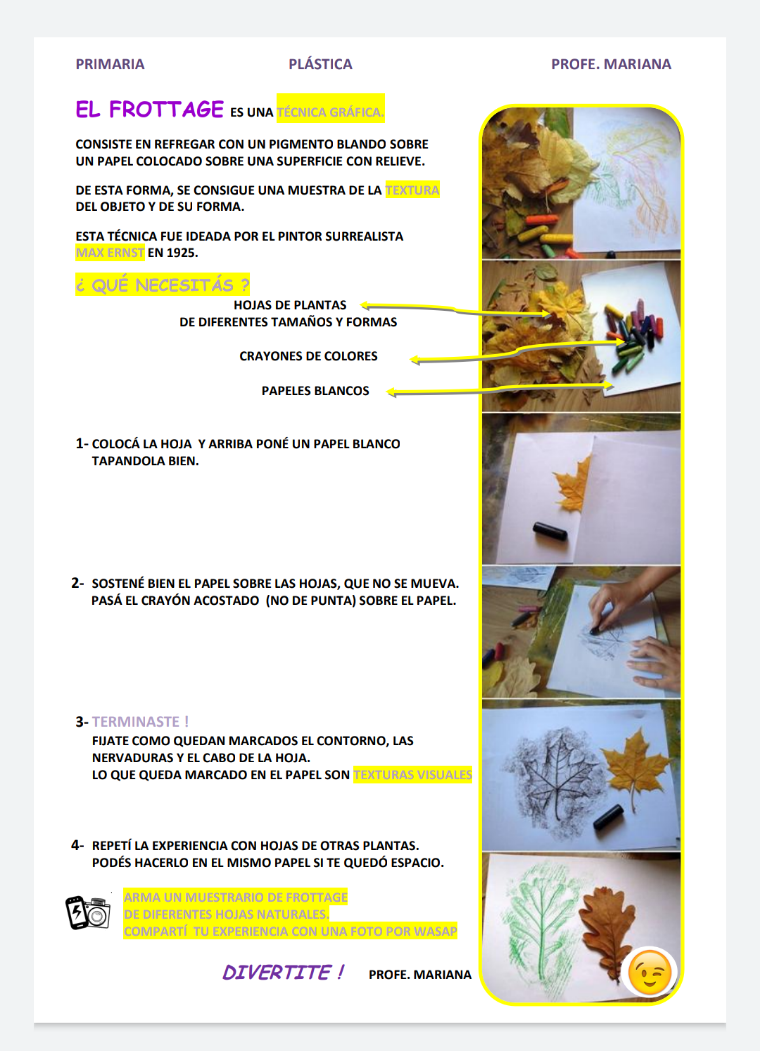 PRIMARIA PLÁSTICA PROFE. MARIANA

EL FROTTAGE ES UNA TÉCNICA GRÁFICA.

CONSISTE EN REFREGAR CON UN PIGMENTO BLANDO SOBRE UN PAPEL COLOCADO SOBRE UNA SUPERFICIE CON RELIEVE.

DE ESTA FORMA, SE CONSIGUE UNA MUESTRA DE LA TEXTURA DEL OBJETO Y DE SU FORMA.

ESTA TÉCNICA FUE IDEADA POR EL PINTOR SURREALISTA MAX ERNST EN 1925.

¿ QUÉ NECESITÁS ?

HOJAS DE PLANTAS DE DIFERENTES TAMAÑOS Y FORMAS

CRAYONES DE COLORES

PAPELES BLANCOS

1- COLOCÁ LA HOJA Y ARRIBA PONÉ UN PAPEL BLANCO TAPANDOLA BIEN.

2- SOSTENÉ BIEN EL PAPEL SOBRE LAS HOJAS, QUE NO SE MUEVA. PASÁ EL CRAYÓN ACOSTADO (NO DE PUNTA) SOBRE EL PAPEL.

3- TERMINASTE !
FIJATE COMO QUEDAN MARCADOS EL CONTORNO, LAS NERVADURAS Y EL CABO DE LA HOJA.
LO QUE QUEDA MARCADO EN EL PAPEL SON TEXTURAS VISUALES

4- REPETÍ LA EXPERIENCIA CON HOJAS DE OTRAS PLANTAS. PODÉS HACERLO EN EL MISMO PAPEL SI TE QUEDÓ ESPACIO.

ARMA UN MUESTRARIO DE FROTTAGE DE DIFERENTES HOJAS NATURALES.
COMPARTÍ TU EXPERIENCIA CON UNA FOTO POR WASAP

DIVERTITE ! PROFE. MARIANA