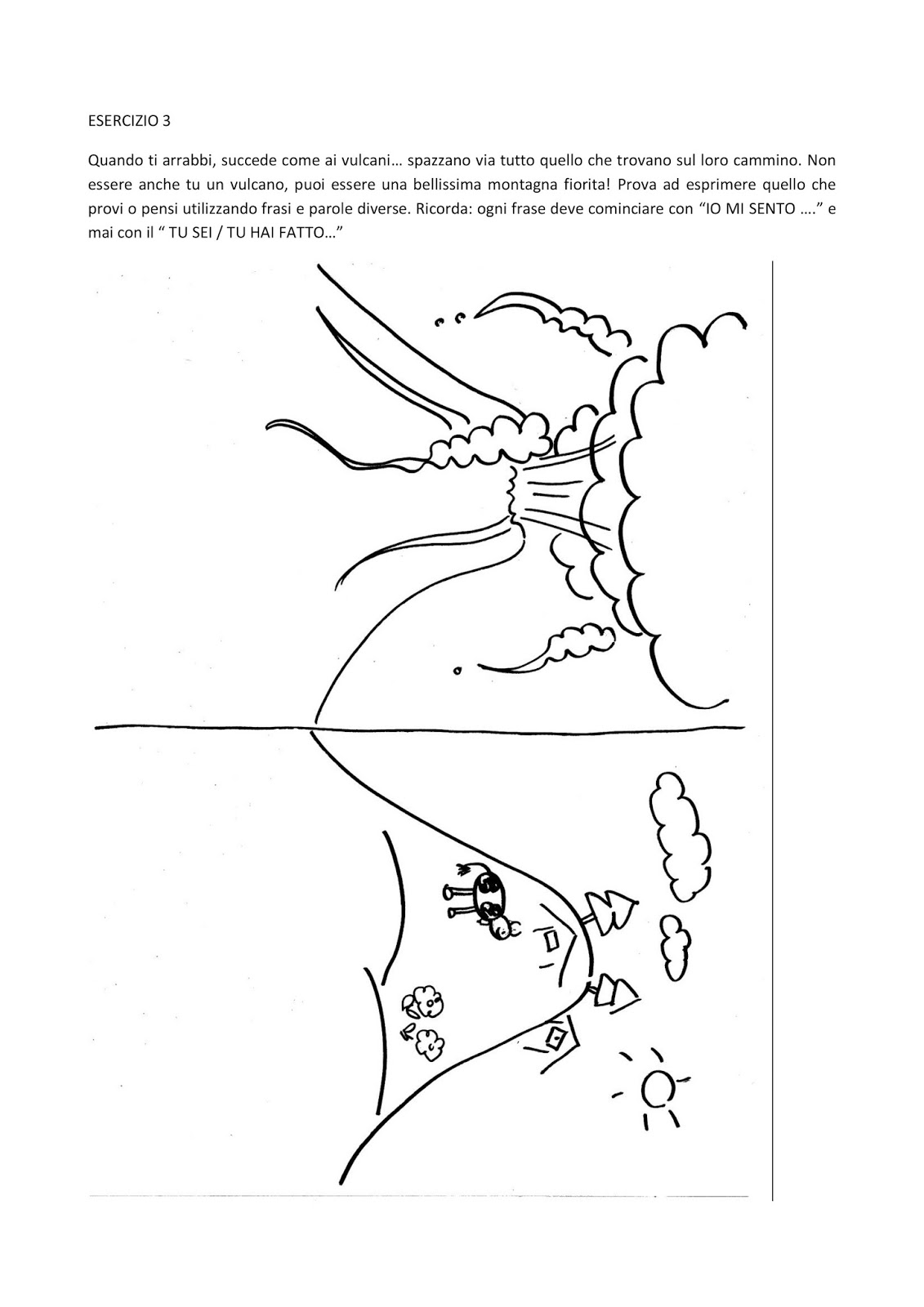 ESERCIZIO 3

Quando ti arrabbi, succede come ai vulcani… spazzano via tutto quello che trovano sul loro cammino. Non essere anche tu un vulcano, puoi essere una bellissima montagna fiorita! Prova ad esprimere quello che provi o pensi utilizzando frasi e parole diverse. Ricorda: ogni frase deve cominciare con “IO MI SENTO ….” e mai con il “ TU SEI / TU HAI FATTO…”