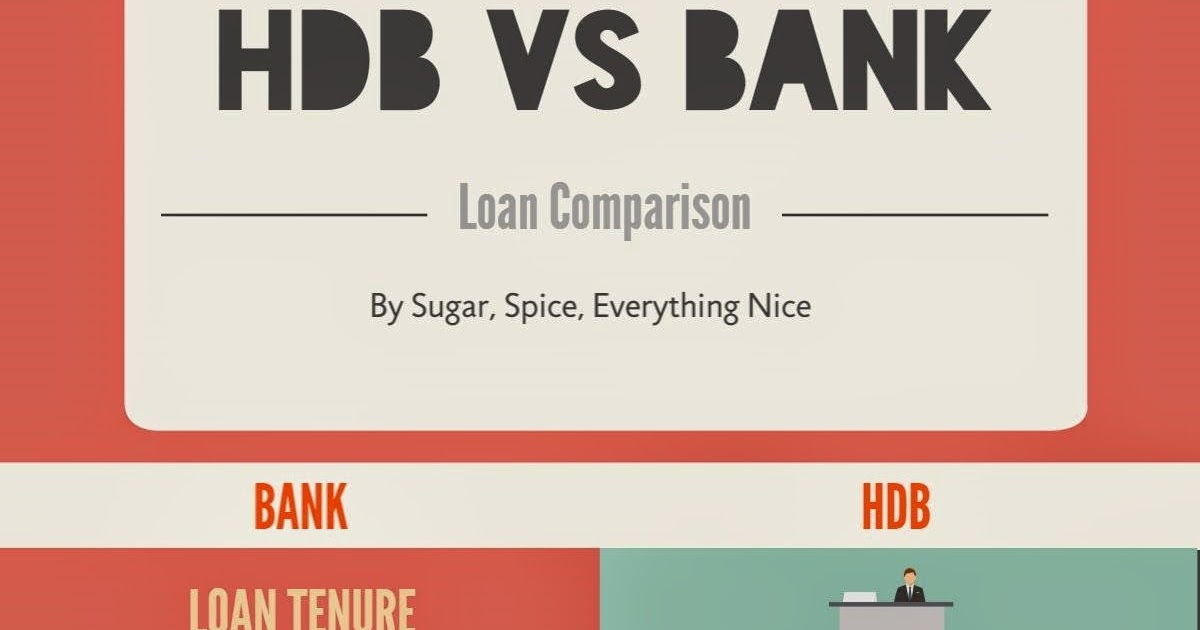 HDB VS BANK

Loan Comparison

By Sugar, Spice, Everything Nice

BANK

HDB

LOAN TENURE