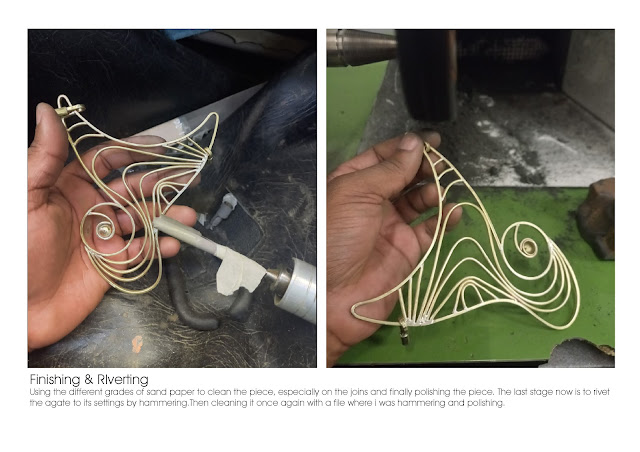 Finishing & RIverting

Using the different grades of sand paper to clean the piece, especially on the joins and finally polishing the piece. The last stage now is to rivet the agate to its settings by hammering.Then cleaning it once again with a file where i was hammering and polishing.