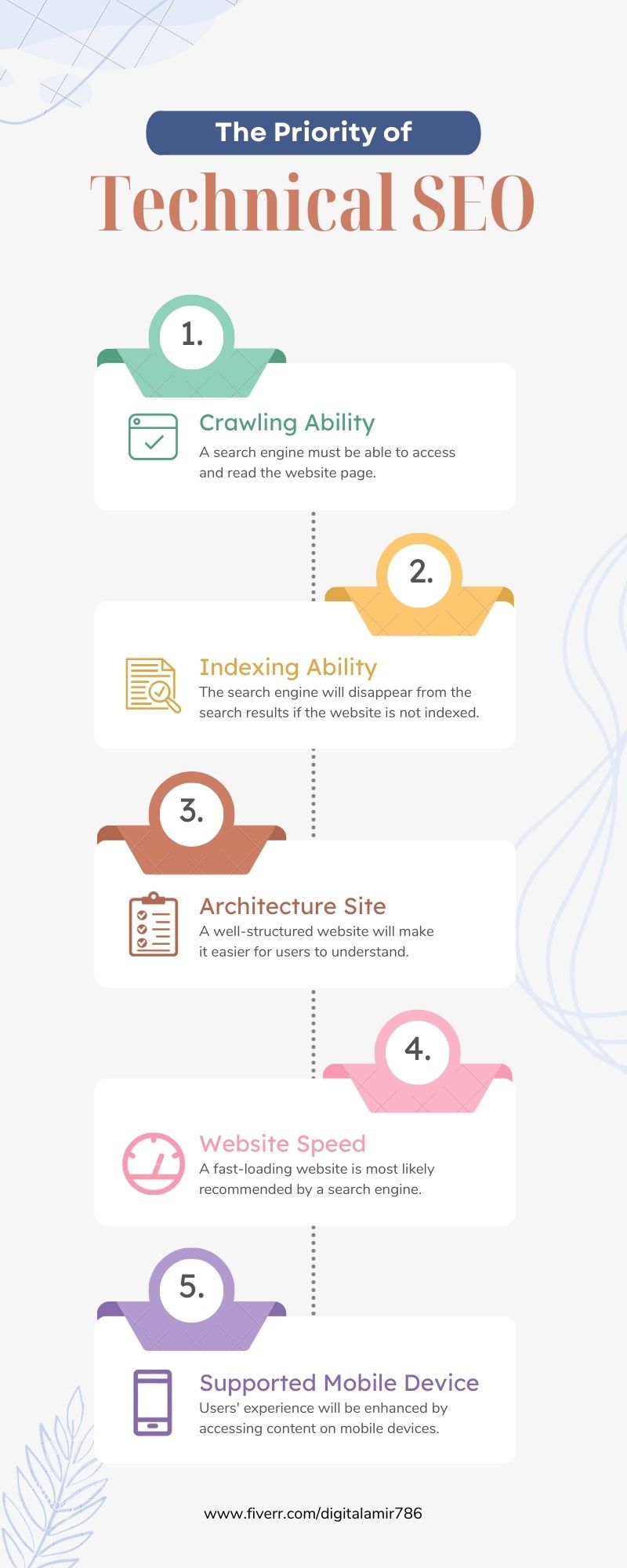 The Priority of

Technical SEO

1.

Crawling Ability

A search engine must be able to access and read the website page.

2.

Indexing Ability

The search engine will disappear from the search results if the website is not indexed.

3.

Architecture Site

A well-structured website will make it easier for users to understand.

4.

Website Speed

A fast-loading website is most likely recommended by a search engine.

5.

Supported Mobile Device

Users' experience will be enhanced by accessing content on mobile devices.

www.fiverr.com/digitalamir786