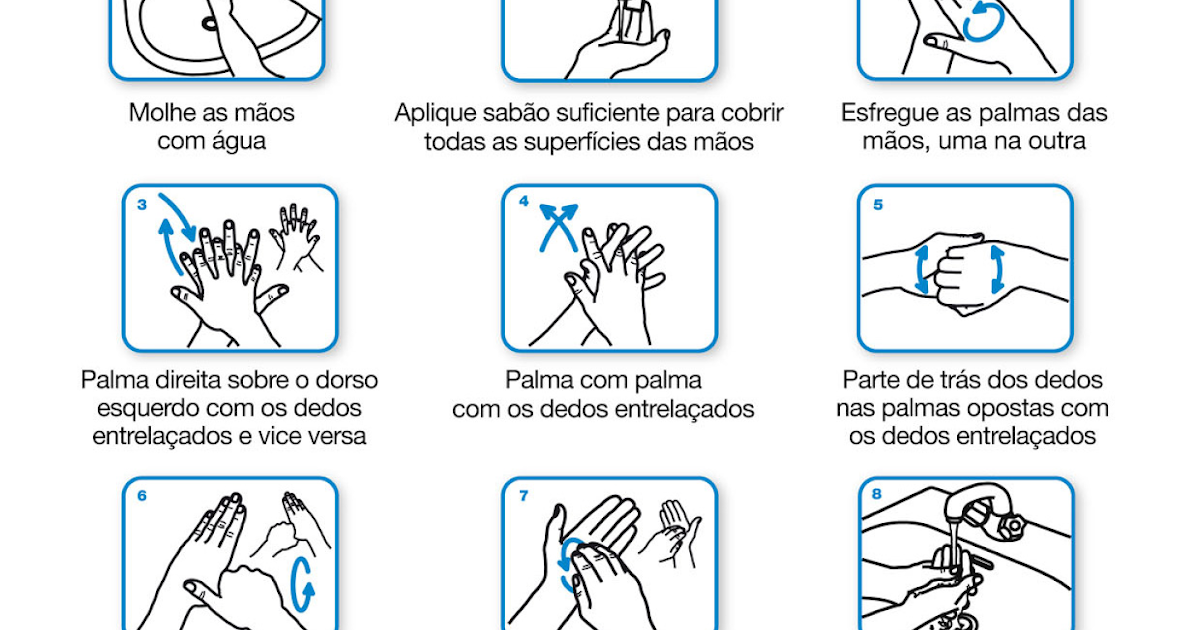 Molhe as mãos com água

Aplique sabão suficiente para cobrir todas as superfícies das mãos

Esfregue as palmas das mãos, uma na outra

3

Palma direita sobre o dorso esquerdo com os dedos entrelaçados e vice versa

4

Palma com palma com os dedos entrelaçados

5

Parte de trás dos dedos nas palmas opostas com os dedos entrelaçados

6

7

8