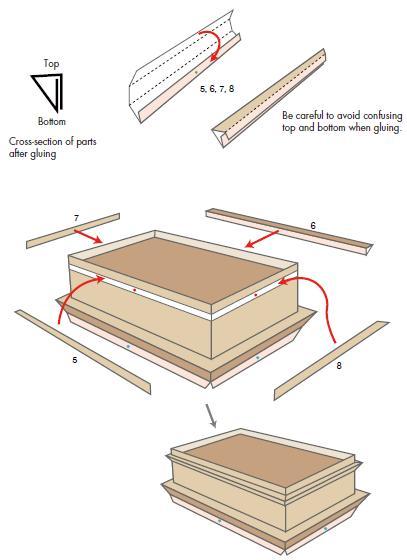 Top

Bottom

Cross-section of parts after gluing

5, 6, 7, 8

Be careful to avoid confusing top and bottom when gluing.

7

6

5

8