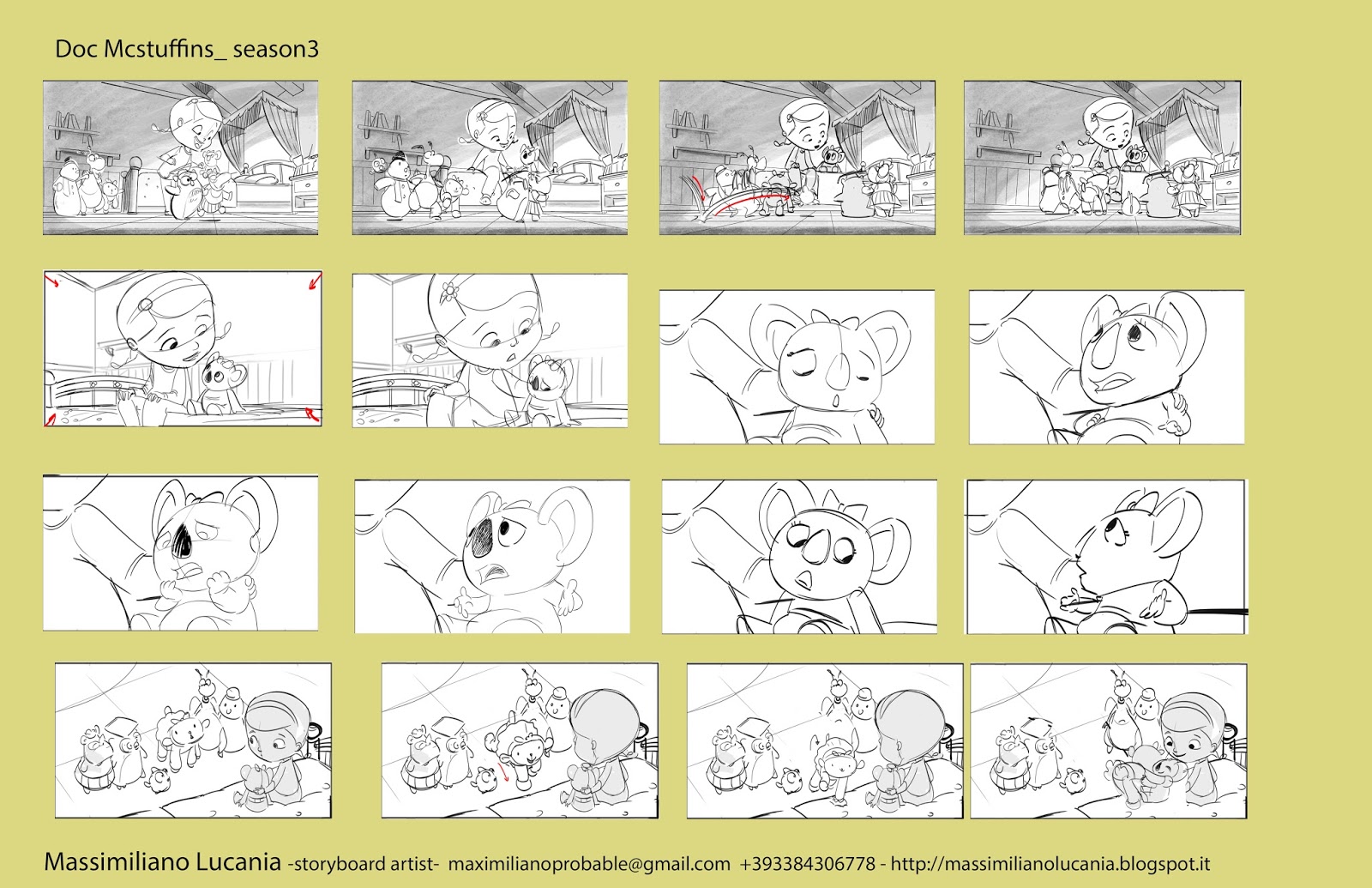 Doc Mcstuffins_ season3

Massimiliano Lucania -storyboard artist- maximilianoprobable@gmail.com +393384306778 - http://massimilianolucania.blogspot.it