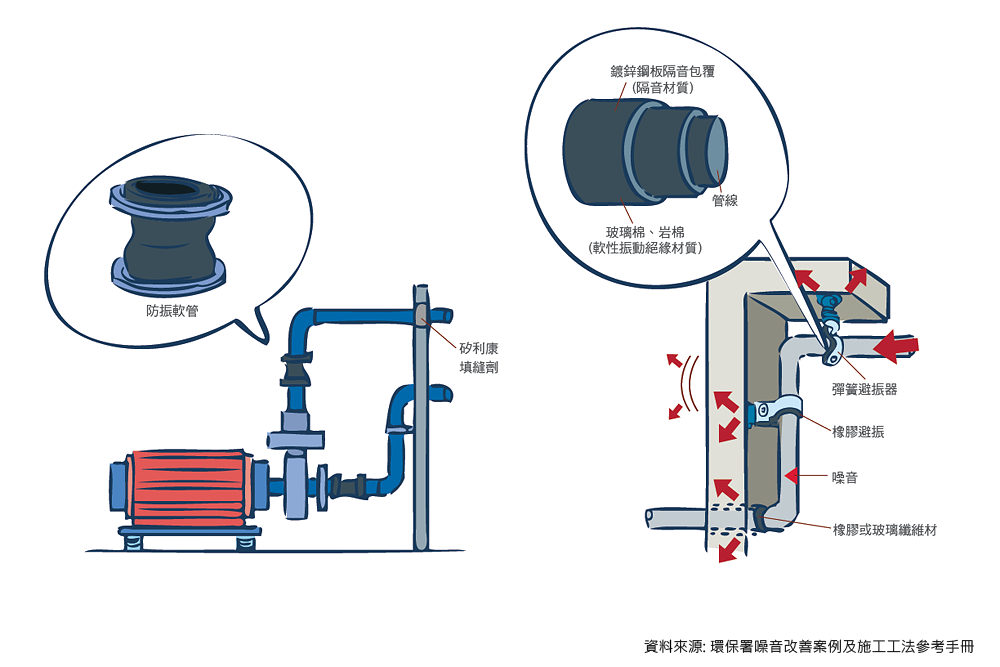 防振軟管

矽利康
填縫劑

鍍鋅鋼板隔音包覆
(隔音材質)

管線

玻璃棉、岩棉
(軟性振動絕緣材質)

彈簧避振器

橡膠避振

噪音

橡膠或玻璃纖維材

資料來源: 環保署噪音改善案例及施工工法參考手冊