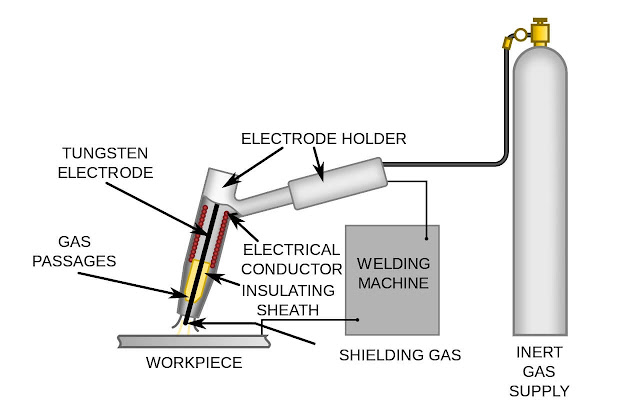 ELECTRODE HOLDER

TUNGSTEN ELECTRODE

GAS PASSAGES

ELECTRICAL CONDUCTOR

INSULATING SHEATH

WELDING MACHINE

WORKPIECE

SHIELDING GAS

INERT GAS SUPPLY